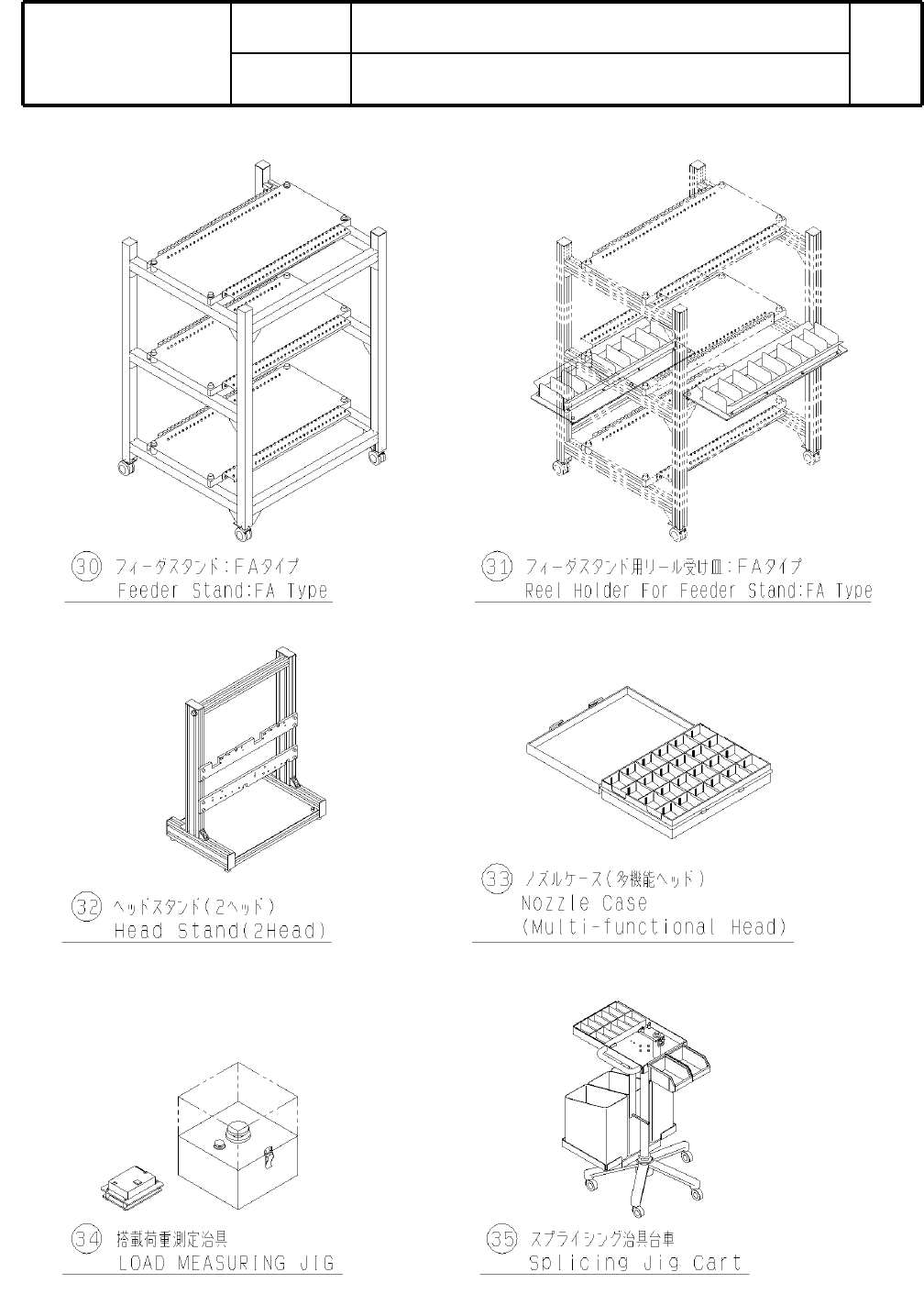 30 フィーダスタンド：FAタイプ
Feeder Stand:FA Type

31 フィーダスタンド用リール受け皿：FAタイプ
Reel Holder For Feeder Stand:FA Type

32 ヘッドスタンド（2ヘッド）
Head Stand(2Head)

33 ノズルケース（多機能ヘッド）
Nozzle Case
(Multi-functional Head)

34 搭載荷重測定治具
LOAD MEASURING JIG

35 スプライシング治具台車
Splicing Jig Cart