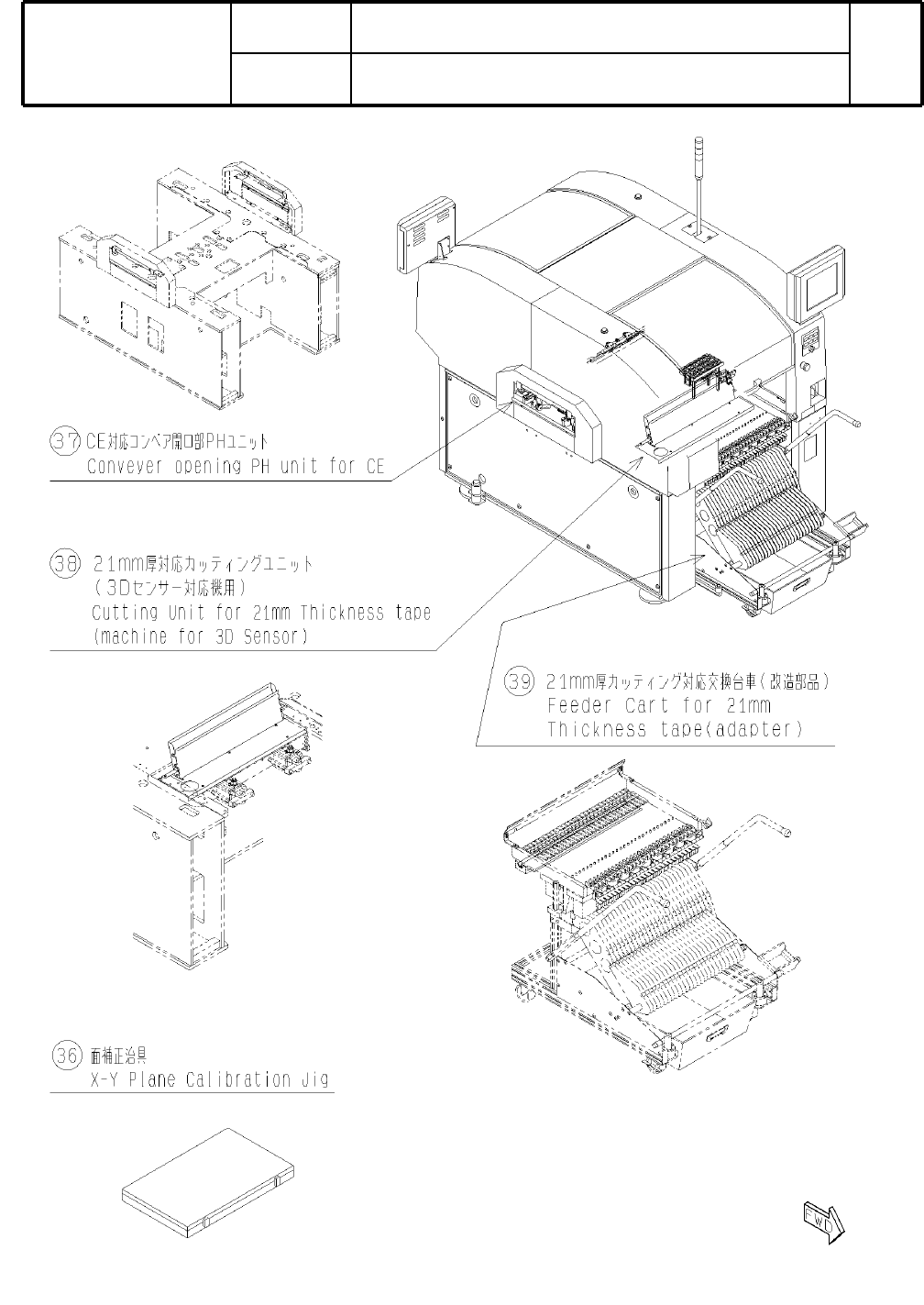 37 CE対応コンベア開口部PHユニット
Conveyer opening PH unit for CE

38 21mm厚対応カッティングユニット
(3Dセンサー対応機用)
Cutting Unit for 21mm Thickness tape
(machine for 3D Sensor)

39 21mm厚カッティング対応交換台車(改造部品)
Feeder Cart for 21mm
Thickness tape(adapter)

36 面補正治具
X-Y Plane Calibration Jig

FWD