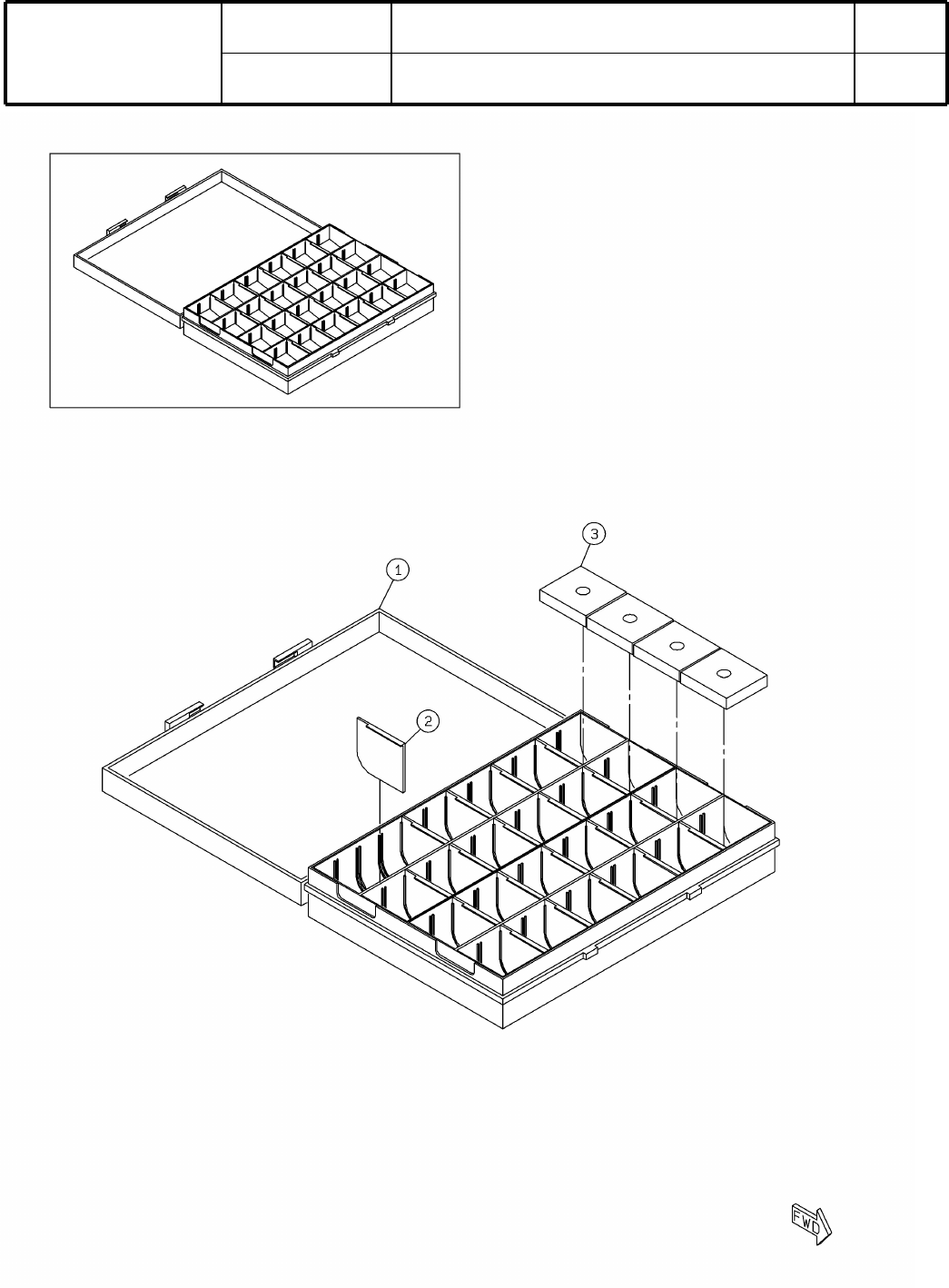 3

1

2

FWD