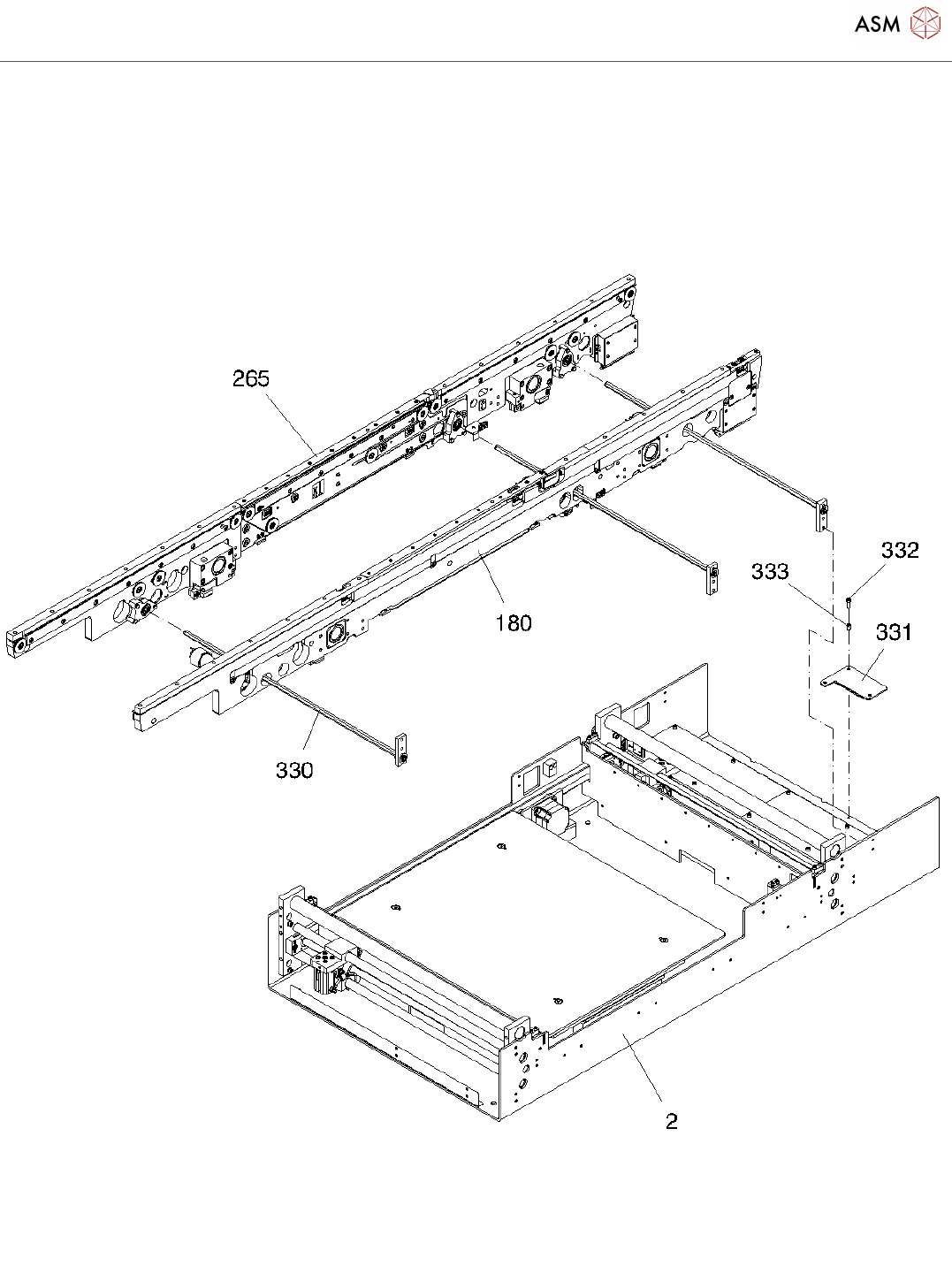 ASM

265

332

333

331

180

330

2