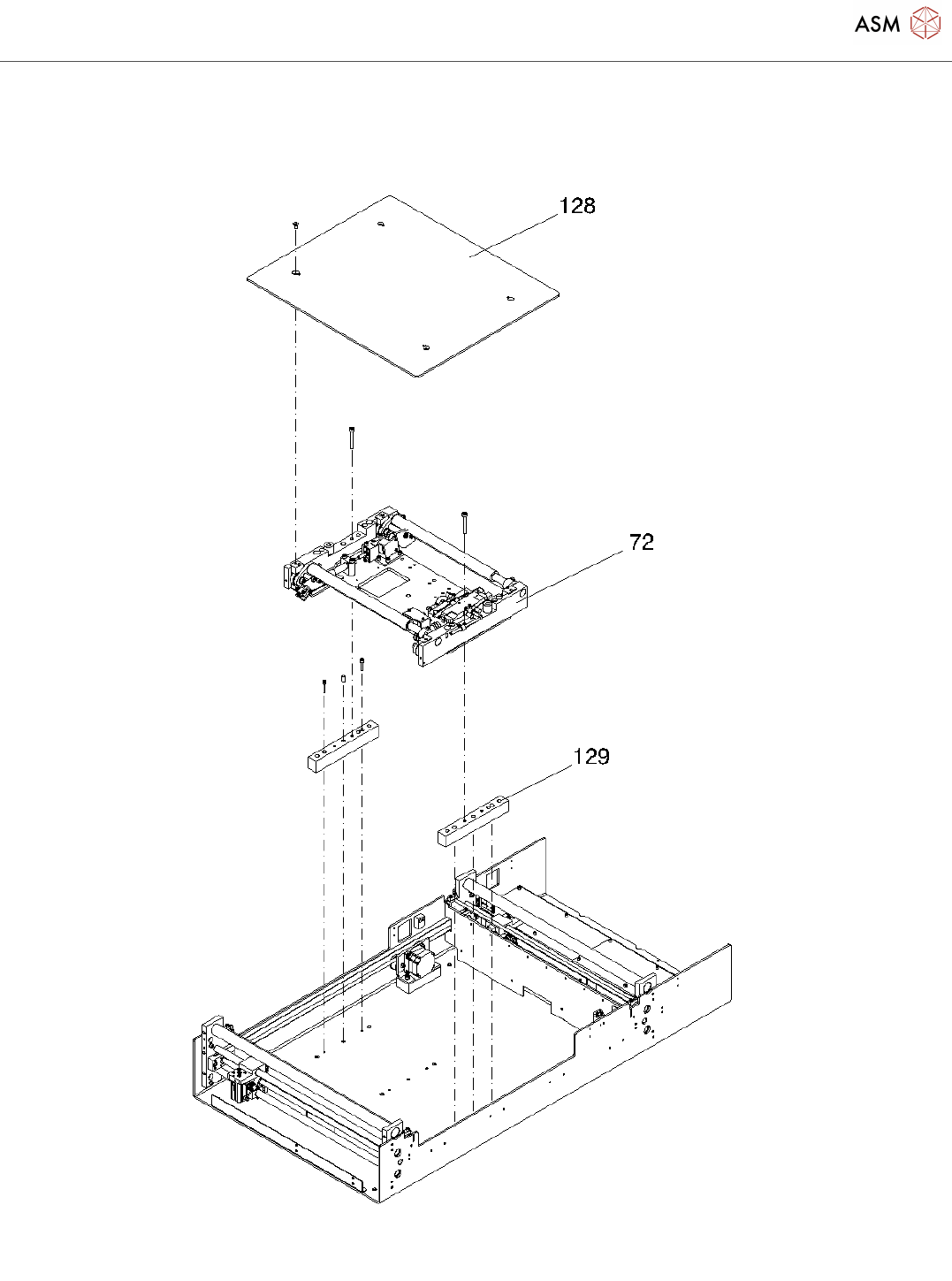 ASM

128

72

129