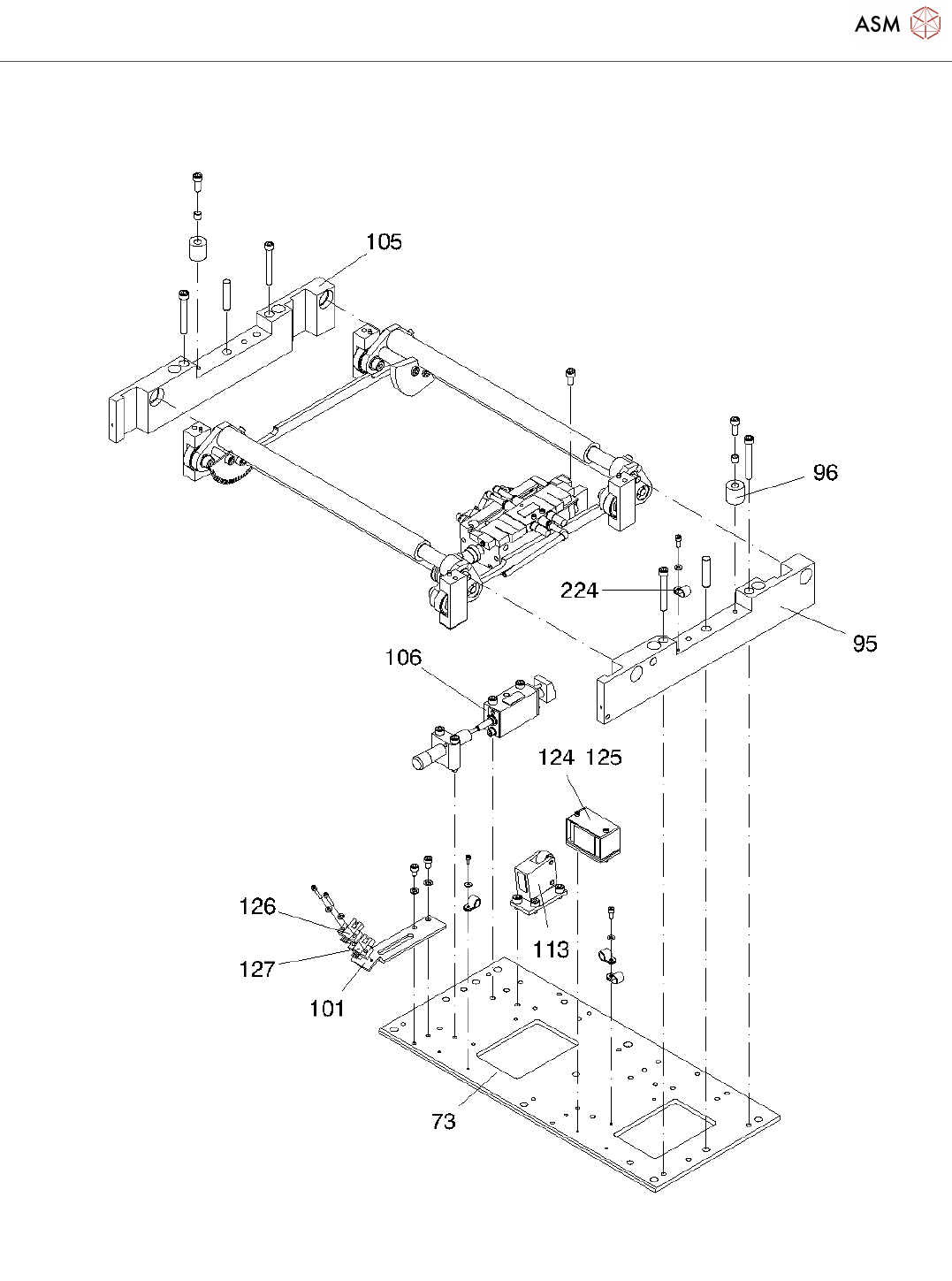 ASM

105
96
224
95
106
124 125
126
113
127
101
73