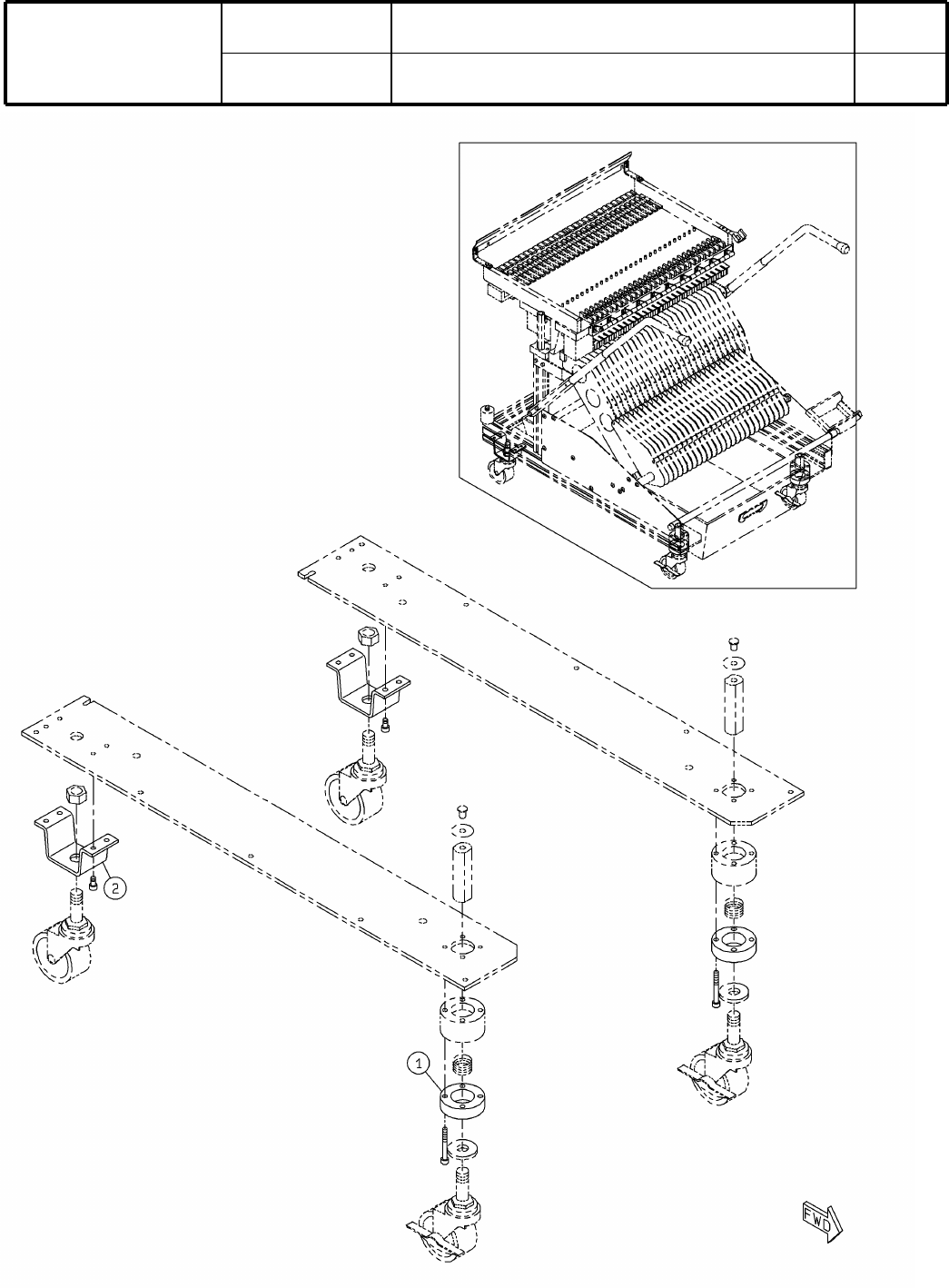 2

1

FWD