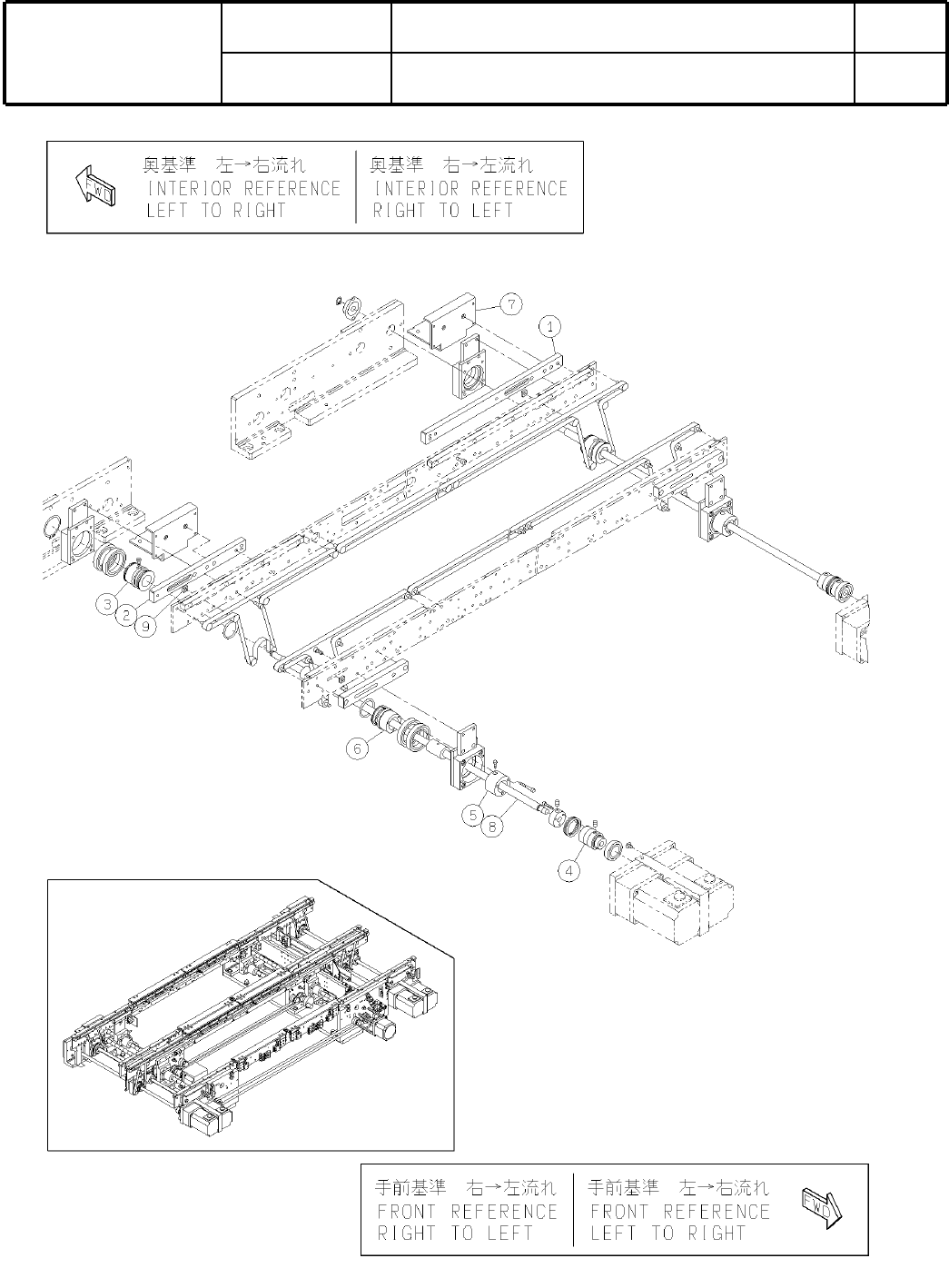 FWD

奥基準 左→右流れ
INTERIOR REFERENCE
LEFT TO RIGHT

奥基準 右→左流れ
INTERIOR REFERENCE
RIGHT TO LEFT

7

1

3

2

9

6

5

8

4

手前基準 右→左流れ
FRONT REFERENCE
RIGHT TO LEFT

手前基準 左→右流れ
FRONT REFERENCE
LEFT TO RIGHT

FWD