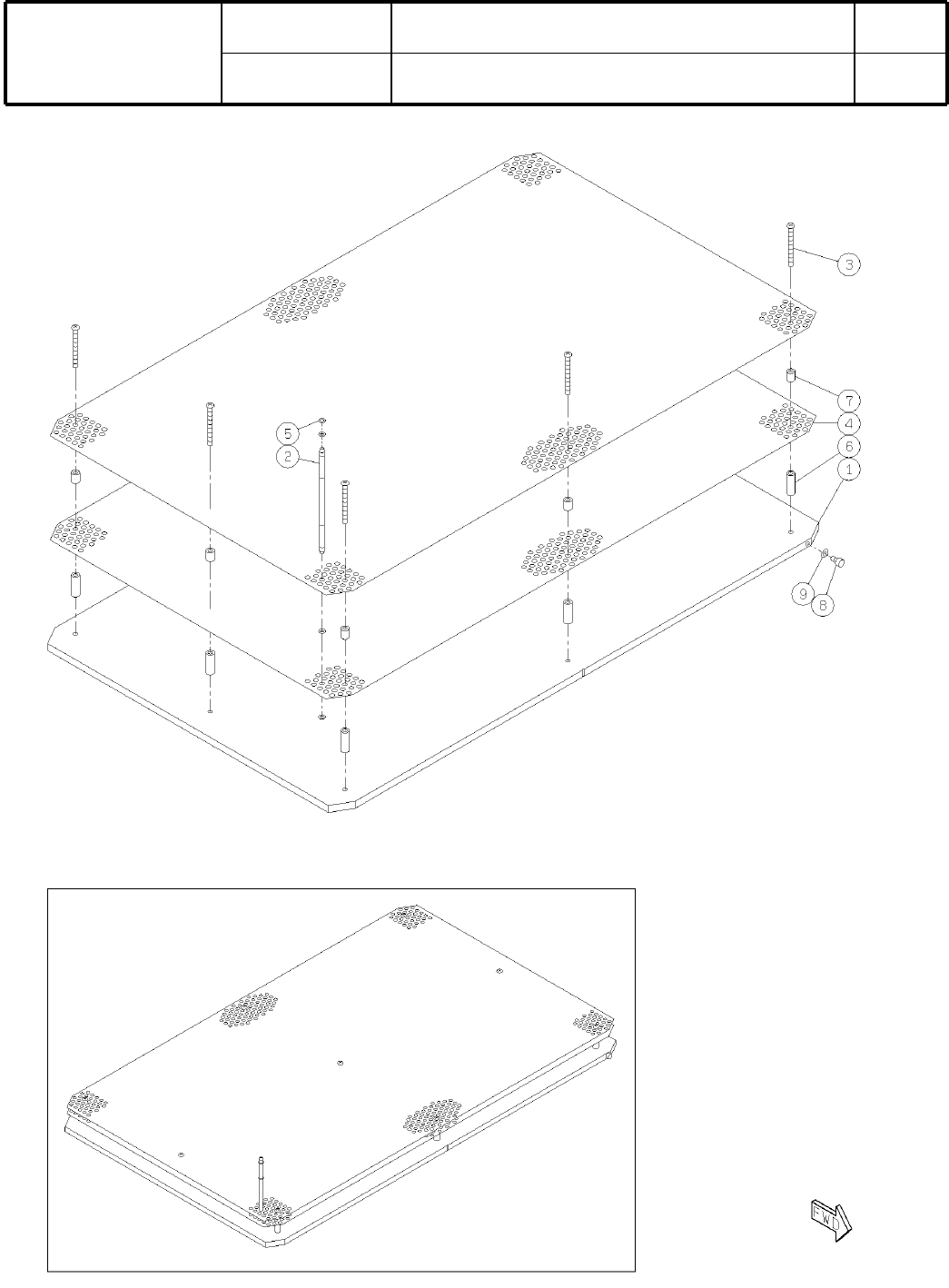 3

7

4

6

1

5

2

9

8

FWD