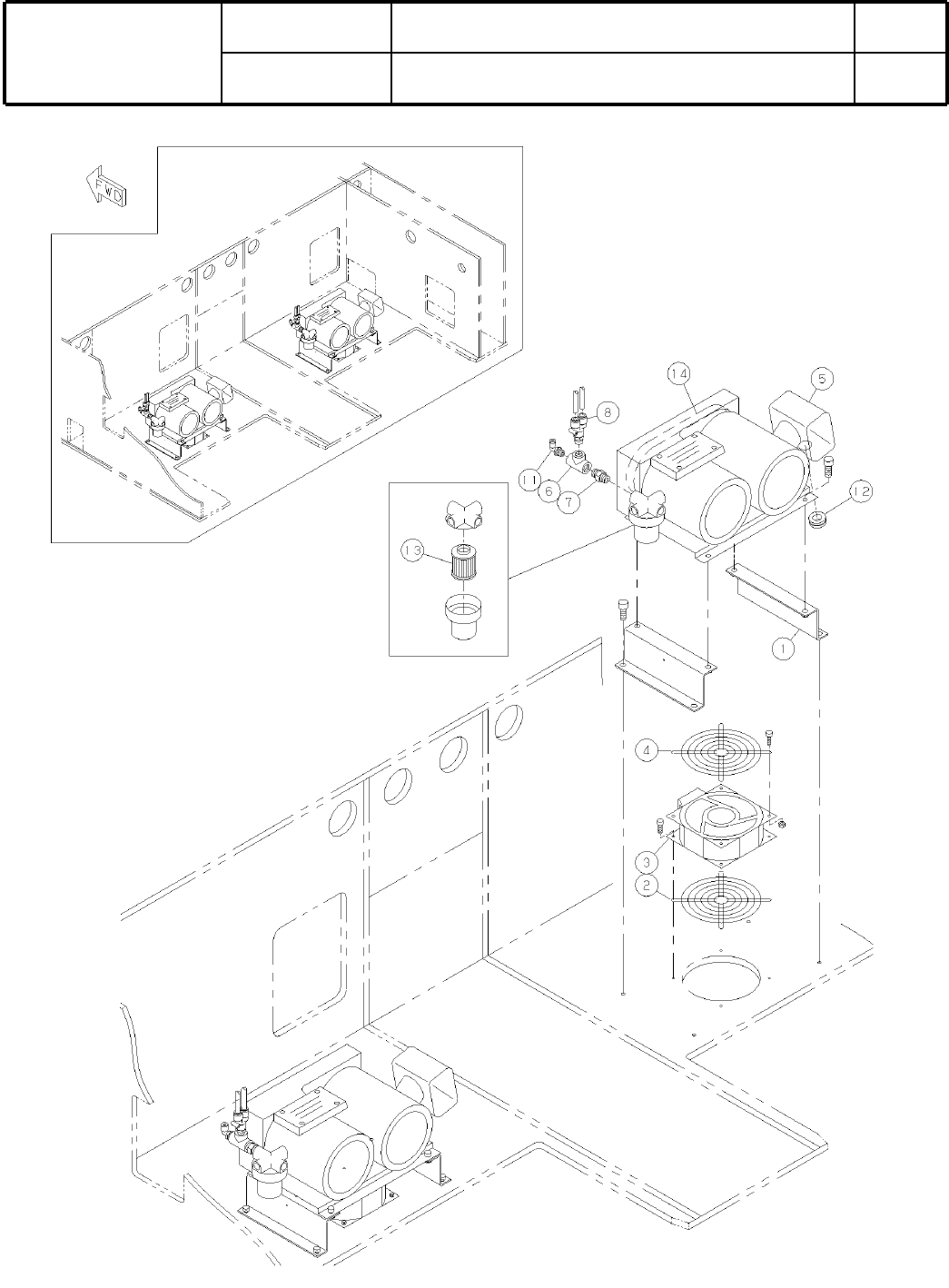 FWD

14
5
8
11
6
7
12
13
1
4
3
2