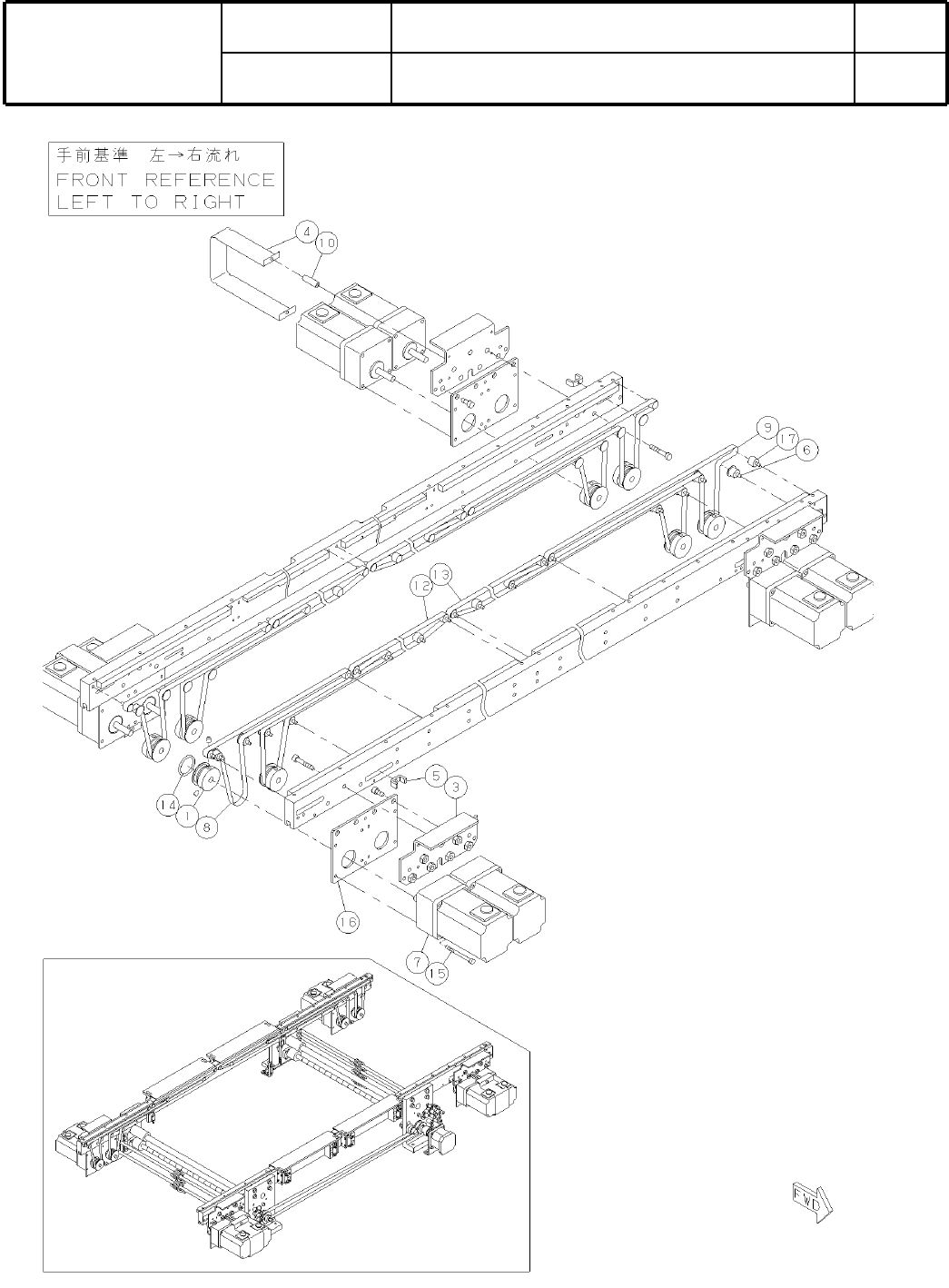 手前基準　左→右流れ
FRONT REFERENCE
LEFT TO RIGHT

4
10
9
17
6
12
13
5
3
14
1
8
16
7
15

FWD