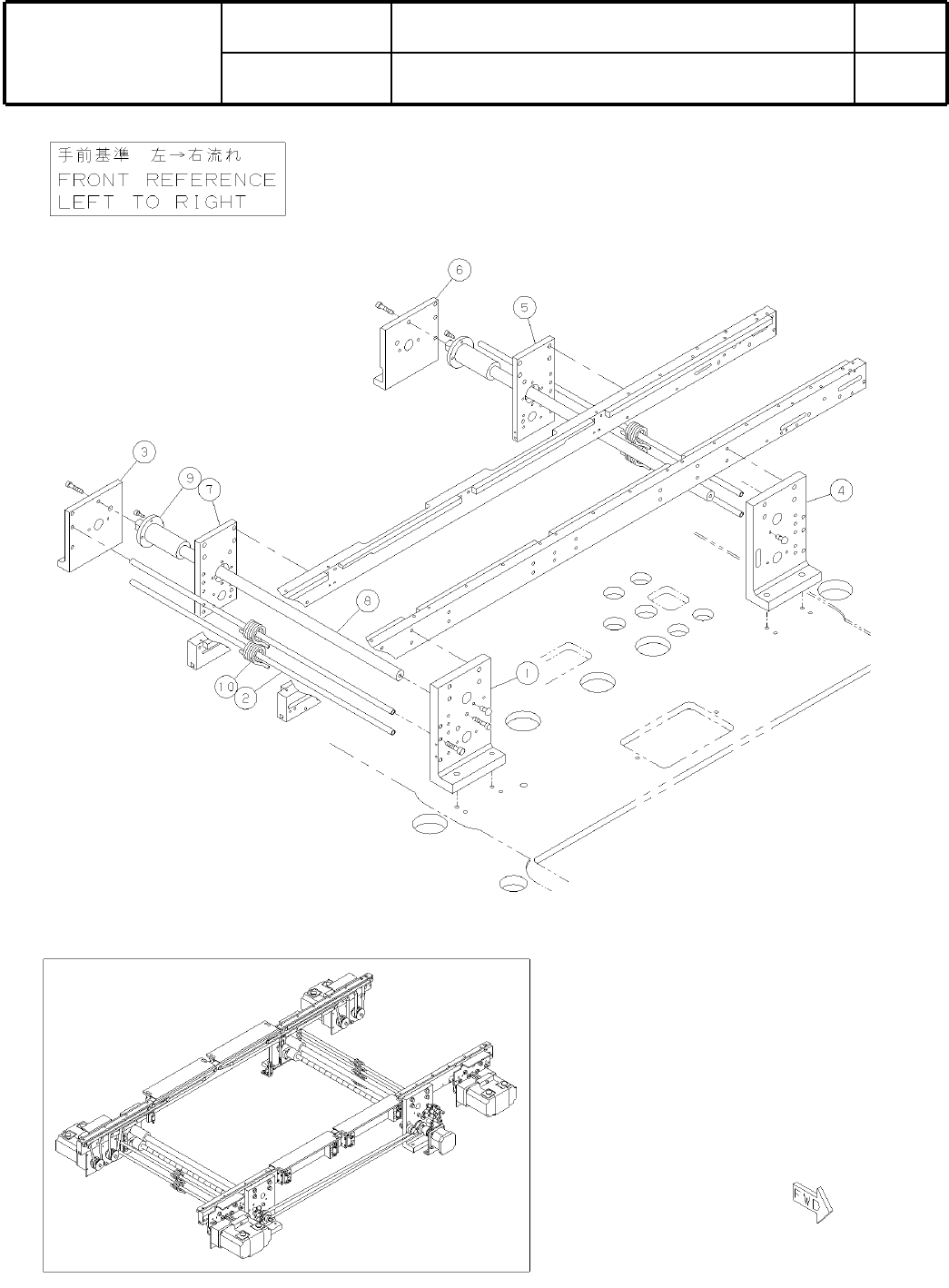 手前基準　左→右流れ
FRONT REFERENCE
LEFT TO RIGHT

6
5
3
9
7
4
8
1
10
2

FWD