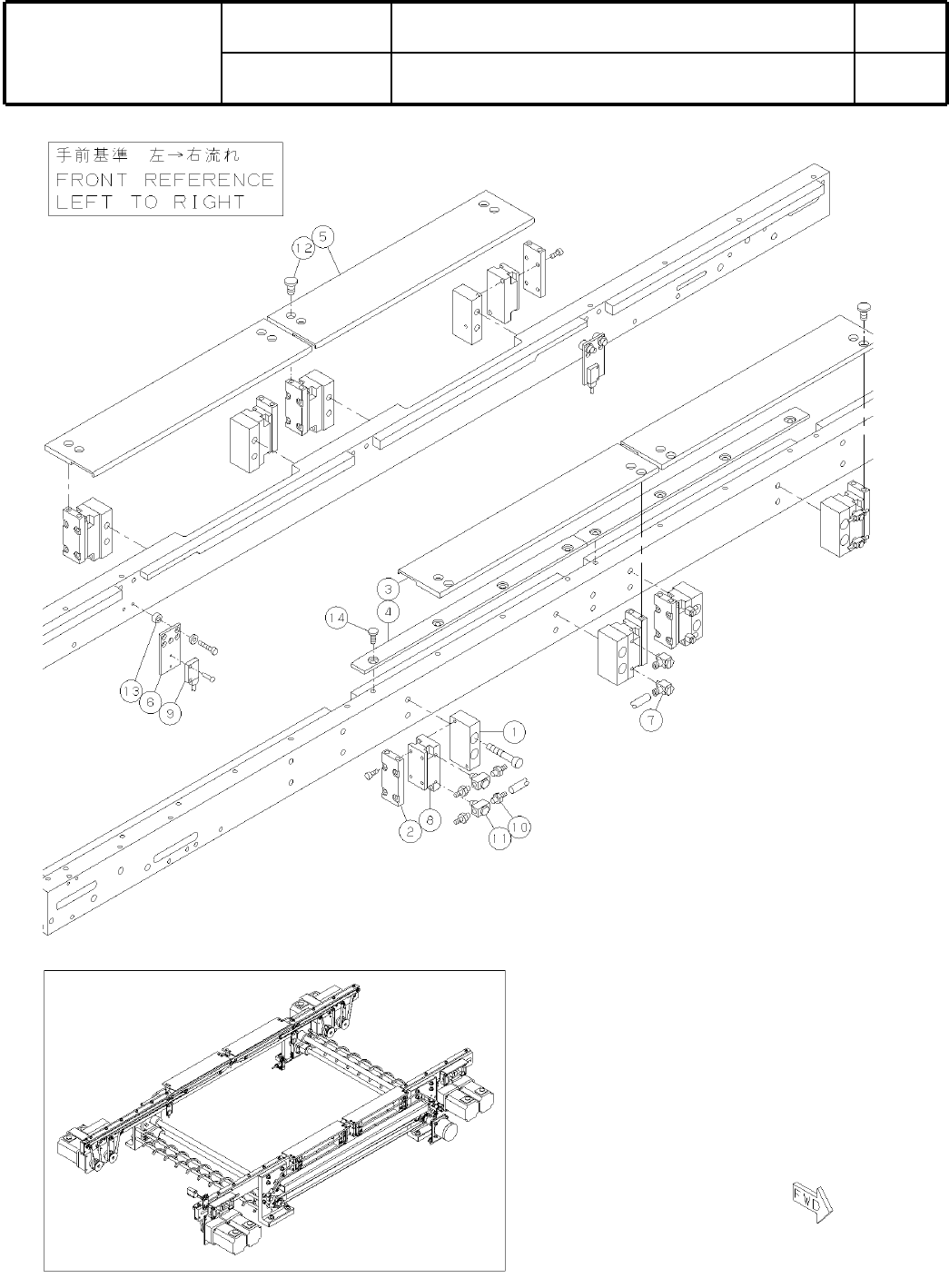 手前基準 左→右流れ
FRONT REFERENCE
LEFT TO RIGHT

12
5
3
14
4
13
6
9
1
7
2
8
11
10

FWD