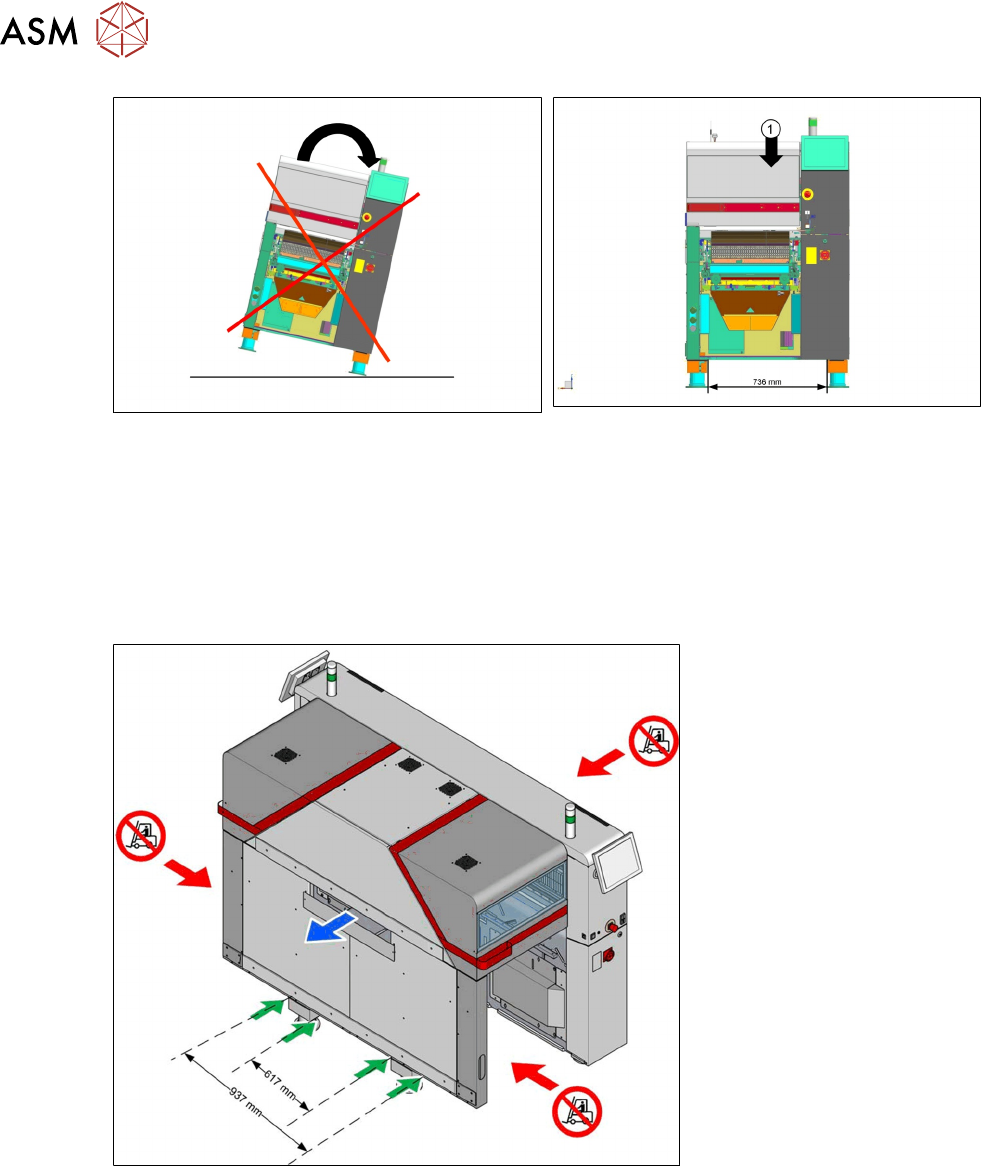 ASM

1

736 mm

617 mm

937 mm