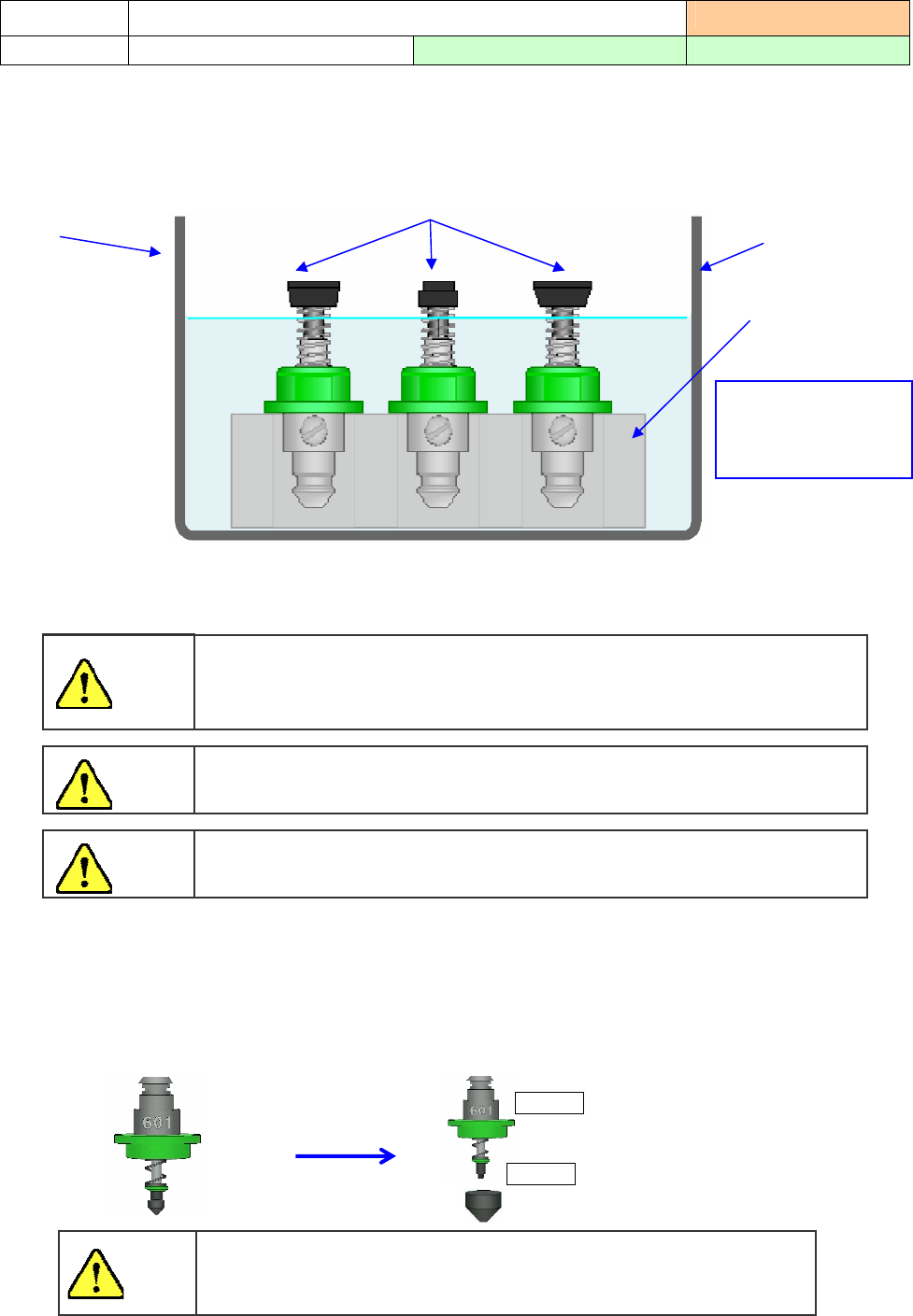 601

601