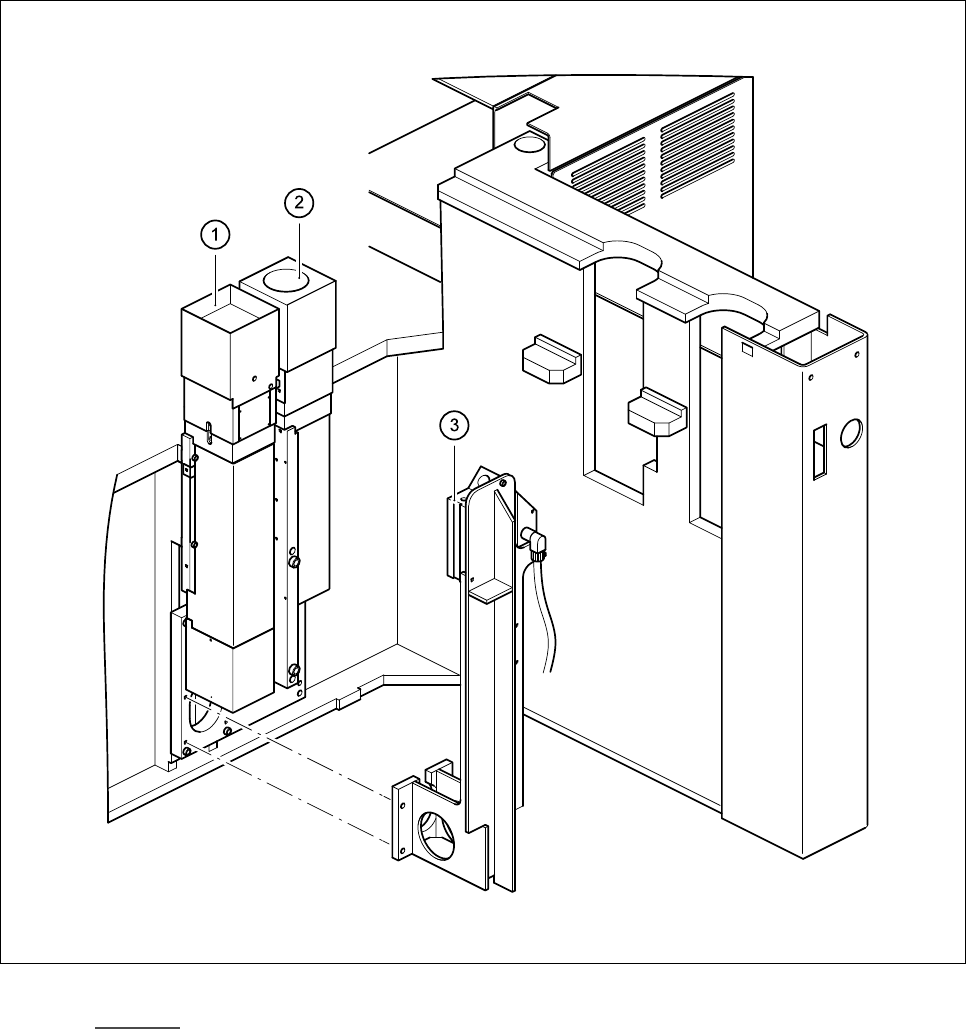 1
2
3