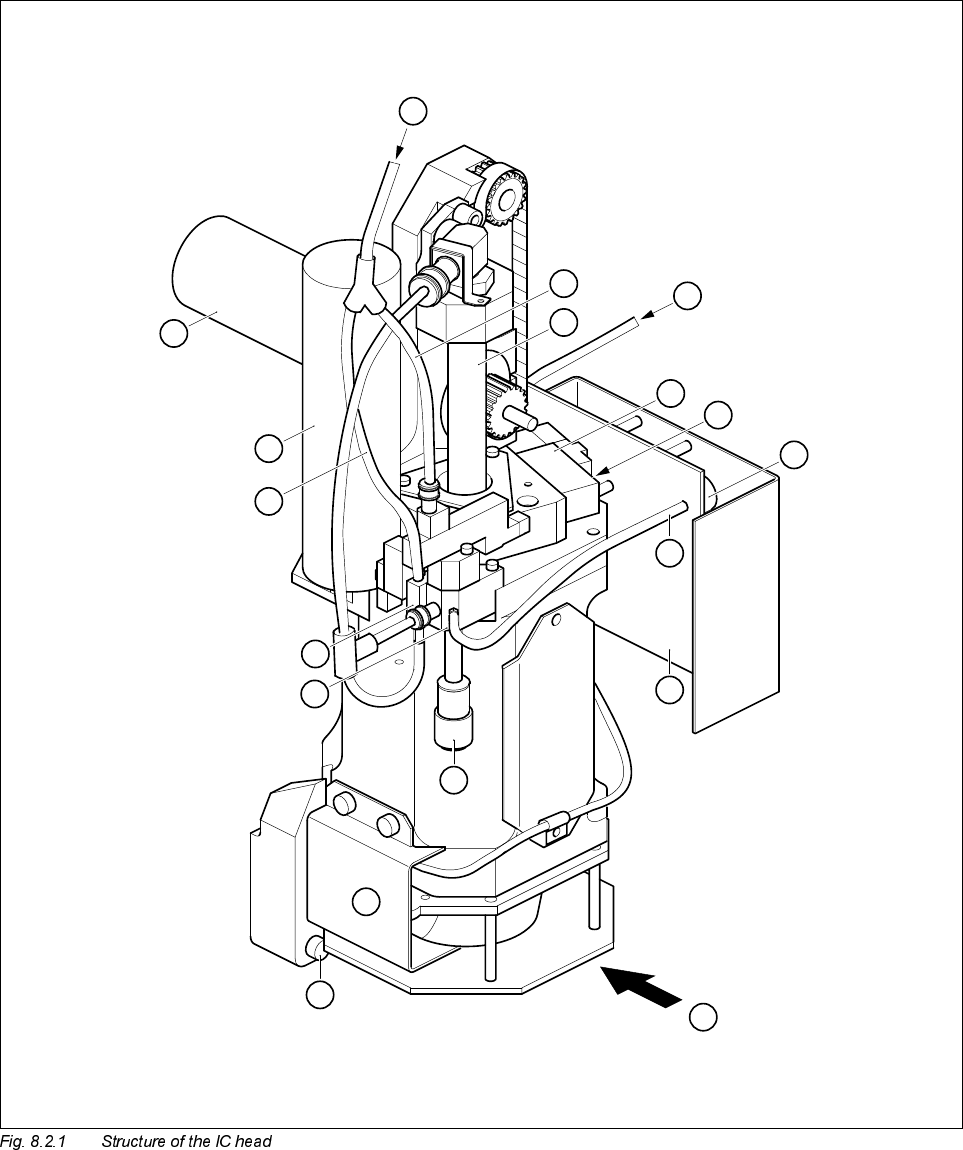 Fig. 8.2.1 Structure of the IC head