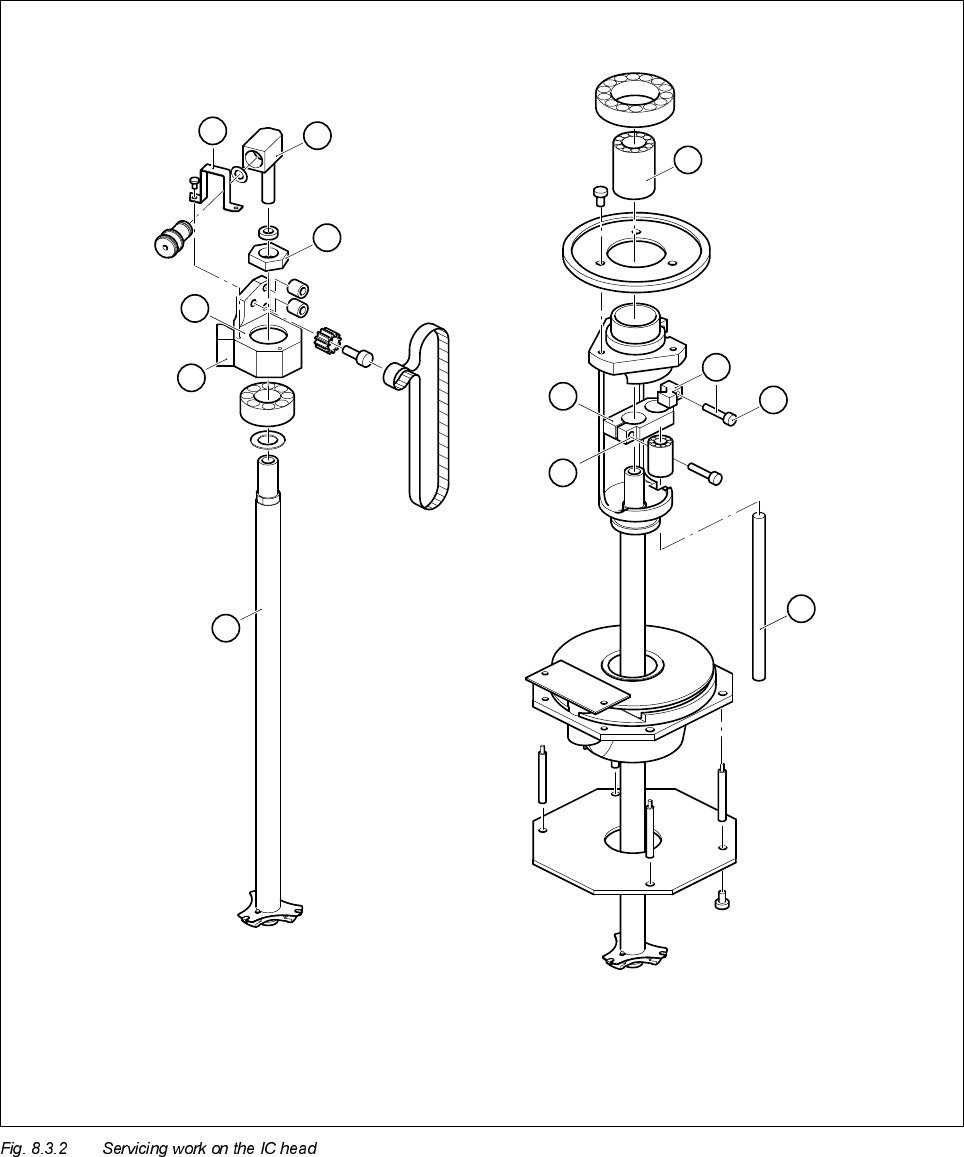 Fig. 8.3.2 Servicing work on the IC head