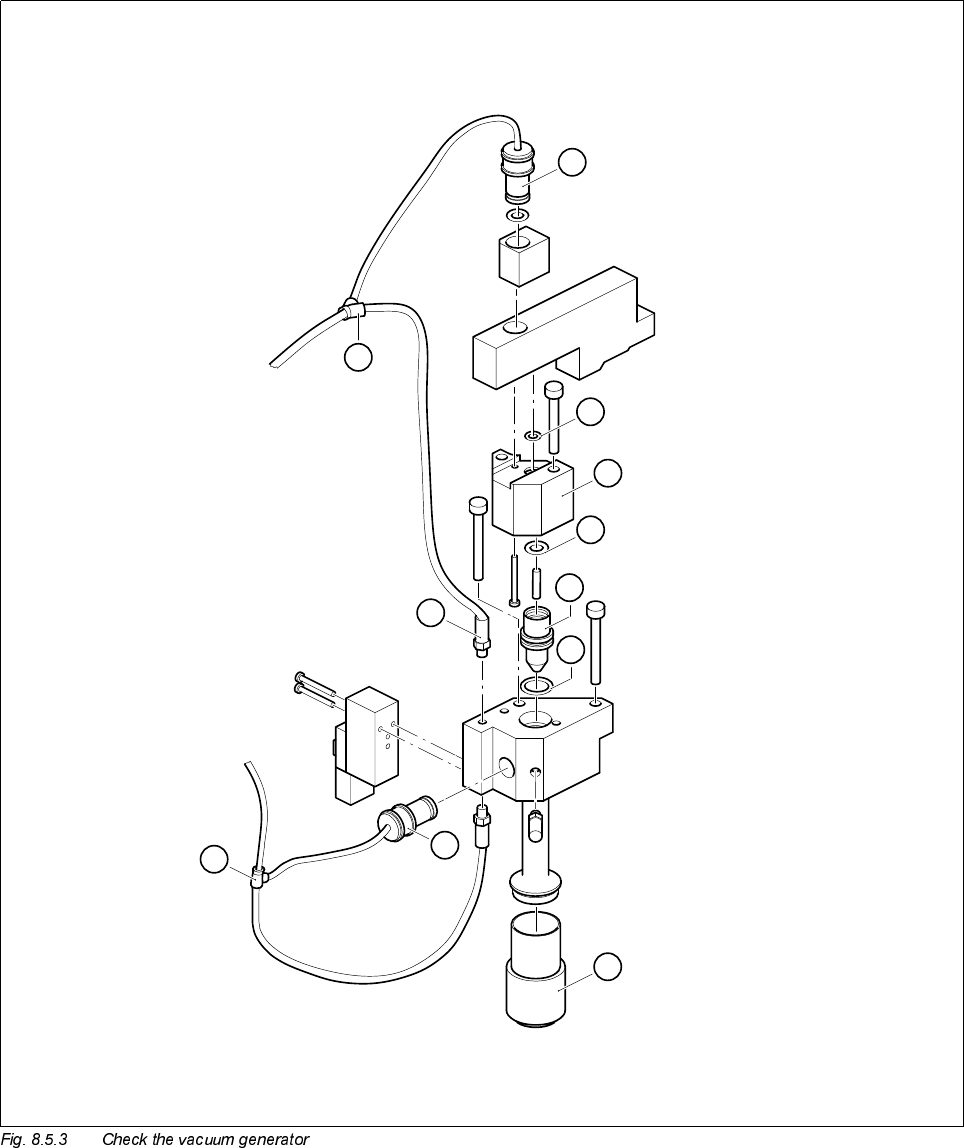 Fig. 8.5.3 Check the vacuum generator