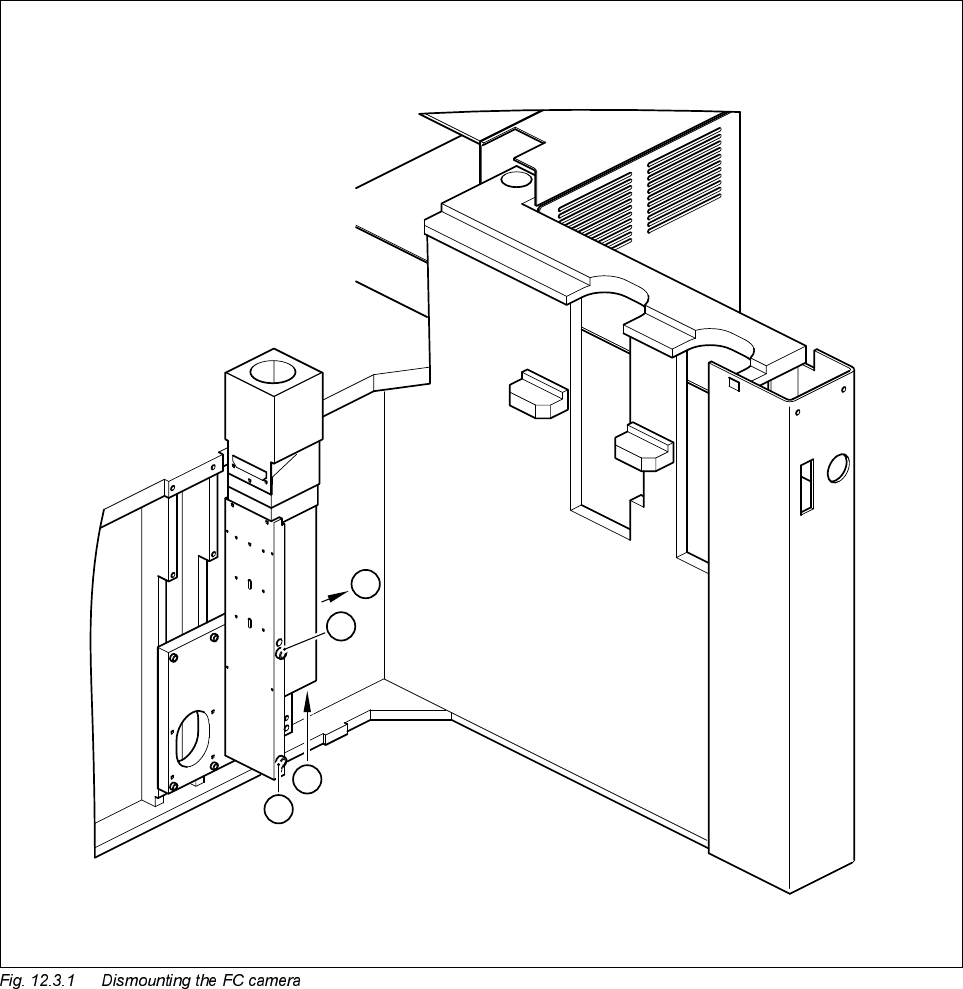 Fig. 12.3.1 Dismounting the FC camera