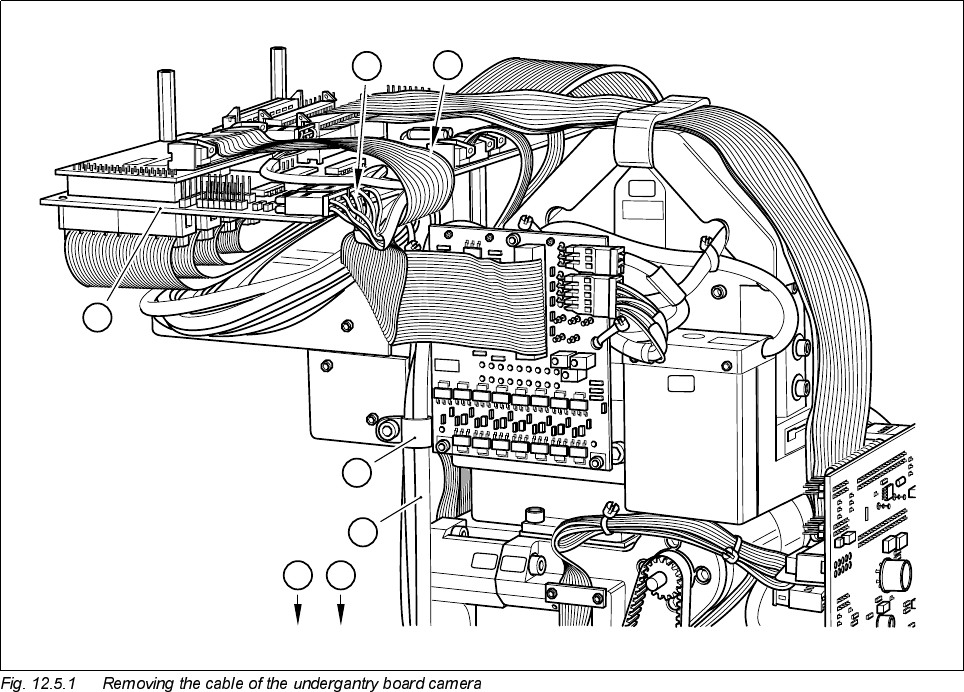 Fig. 12.5.1 Removing the cable of the undergantry board camera