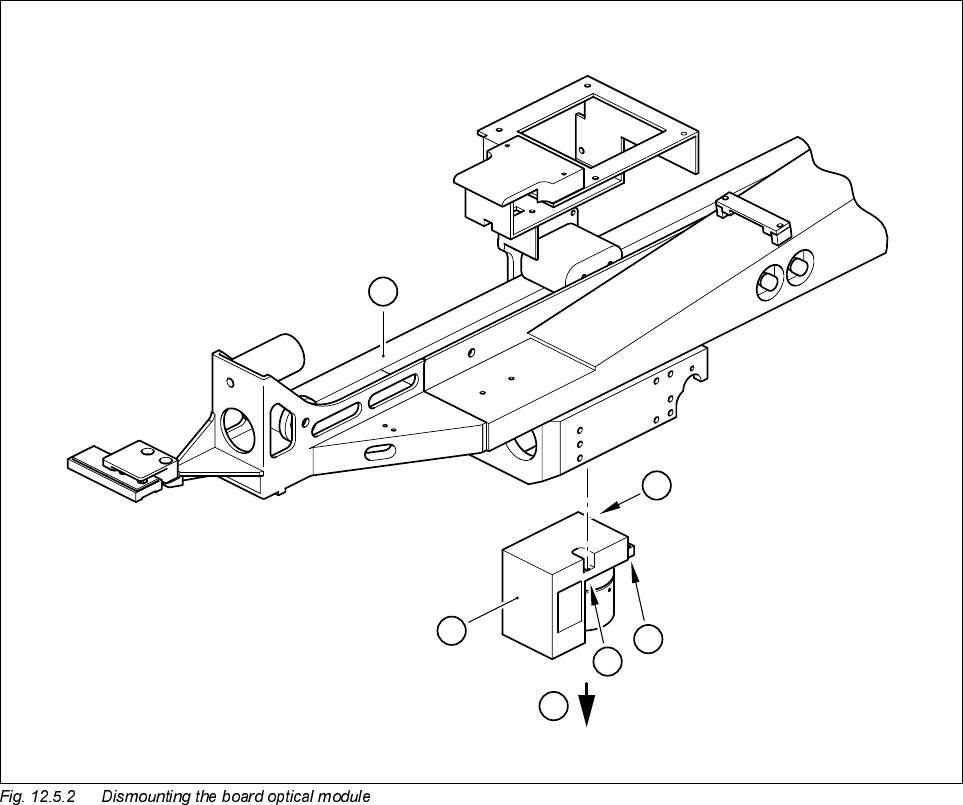 Fig. 12.5.2 Dismounting the board optical module