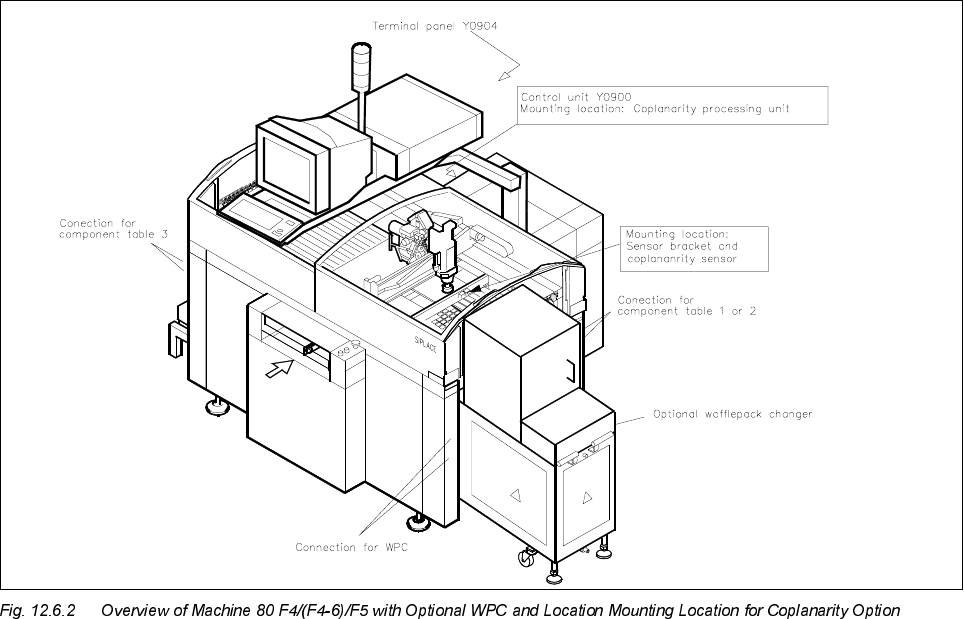 Terminal panel Y0904

Control unit Y0900
Mounting location: Coplanarity processing unit

Conection for component table 3

Mounting location:
Sensor bracket and coplananrity sensor

Conection for component table 1 or 2

SIPLACE

Optional wafflepack changer

Connection for WPC

Fig. 12.6.2 Overview of Machine 80 F4/(F4-6)/F5 with Optional WPC and Location Mounting Location for Coplanarity Option