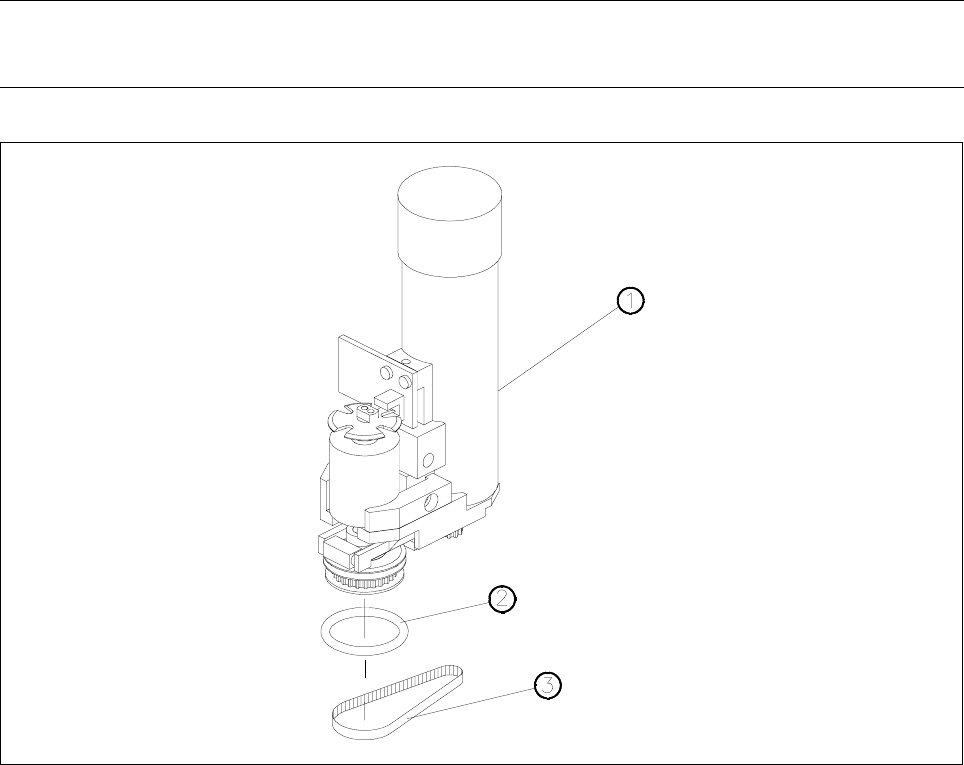 1

2

3