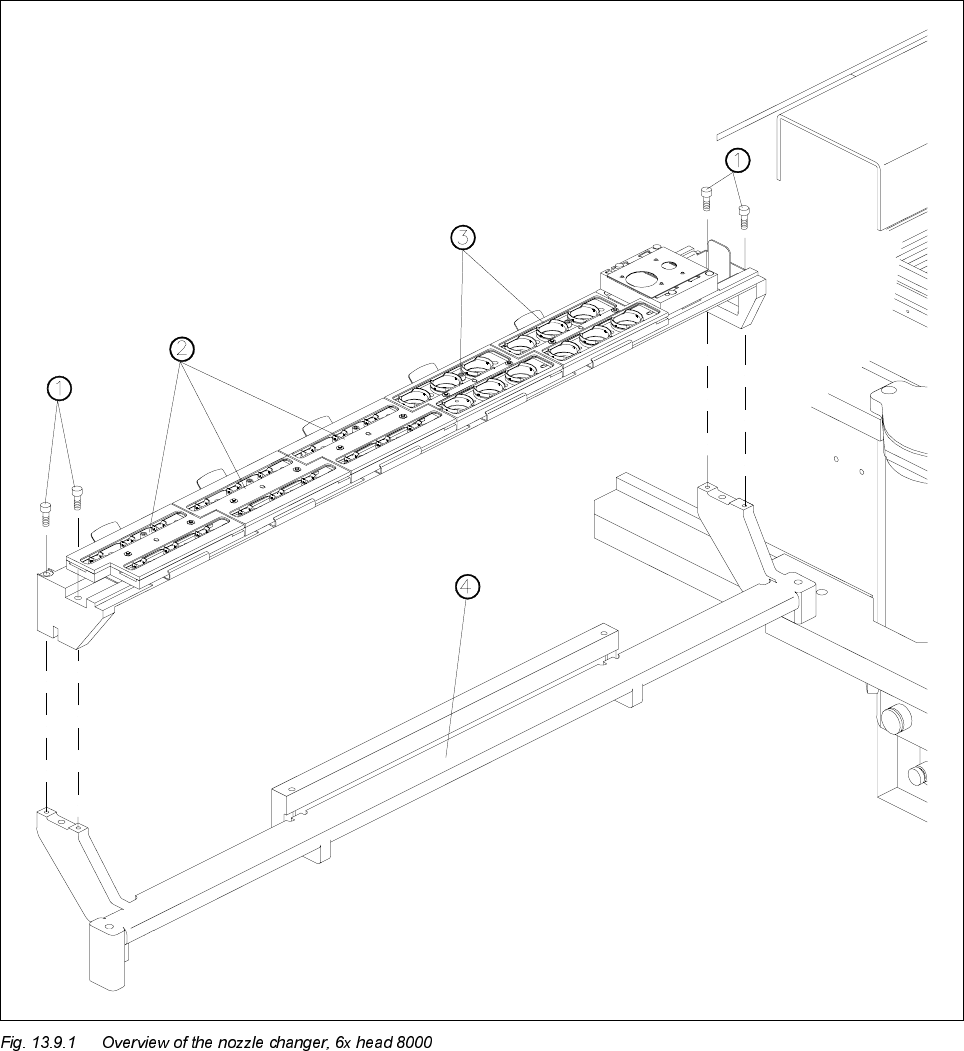 1

3

2

1

4

Fig. 13.9.1 Overview of the nozzle changer, 6x head 8000