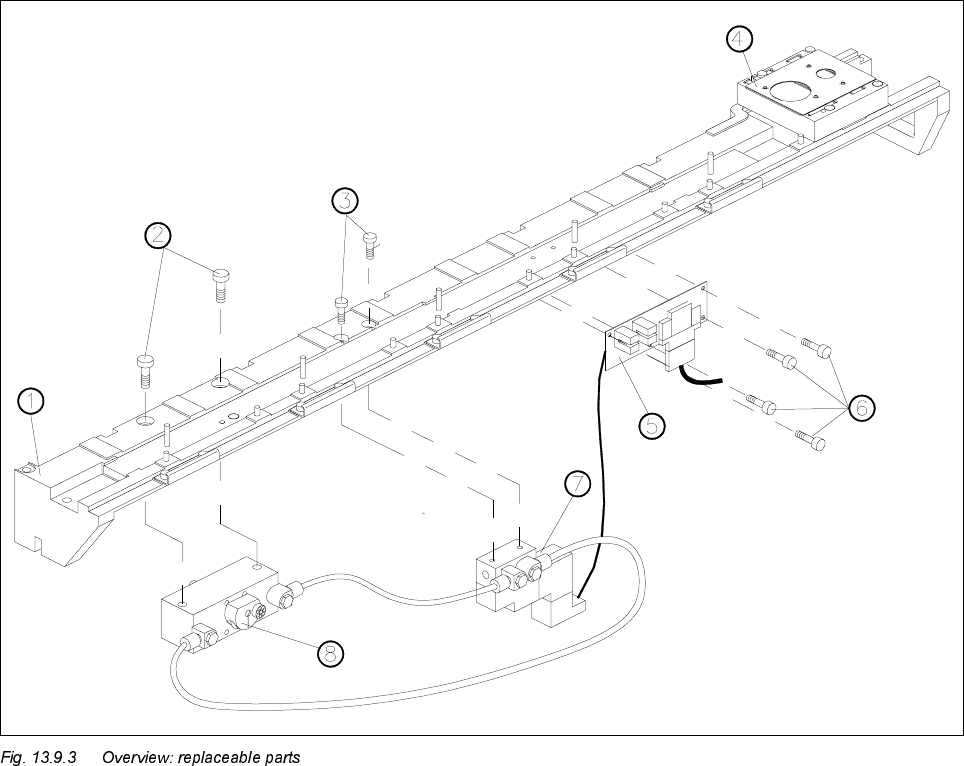 4

3

2

1

5

6

7

8

Fig. 13.9.3 Overview: replaceable parts