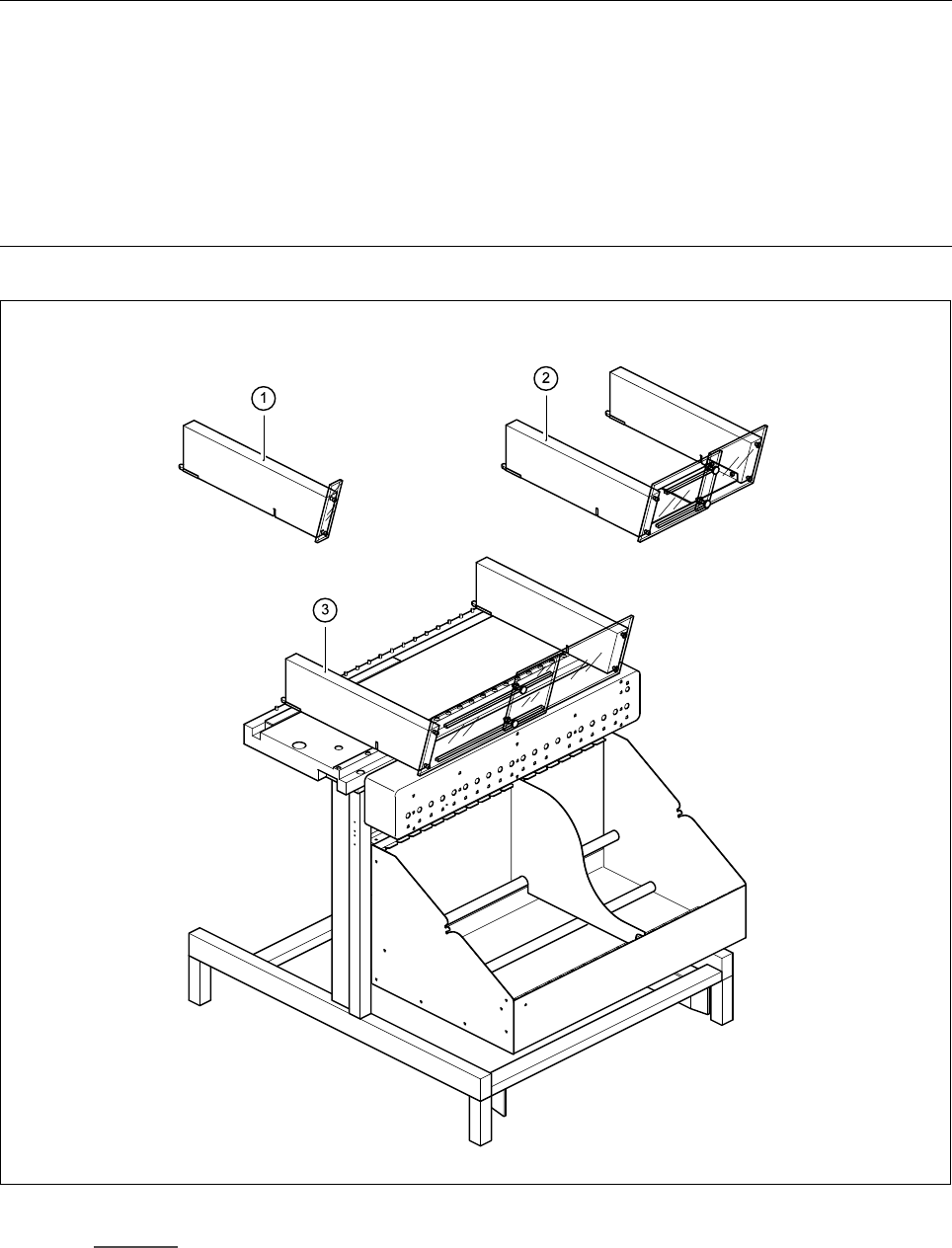 1

2

3