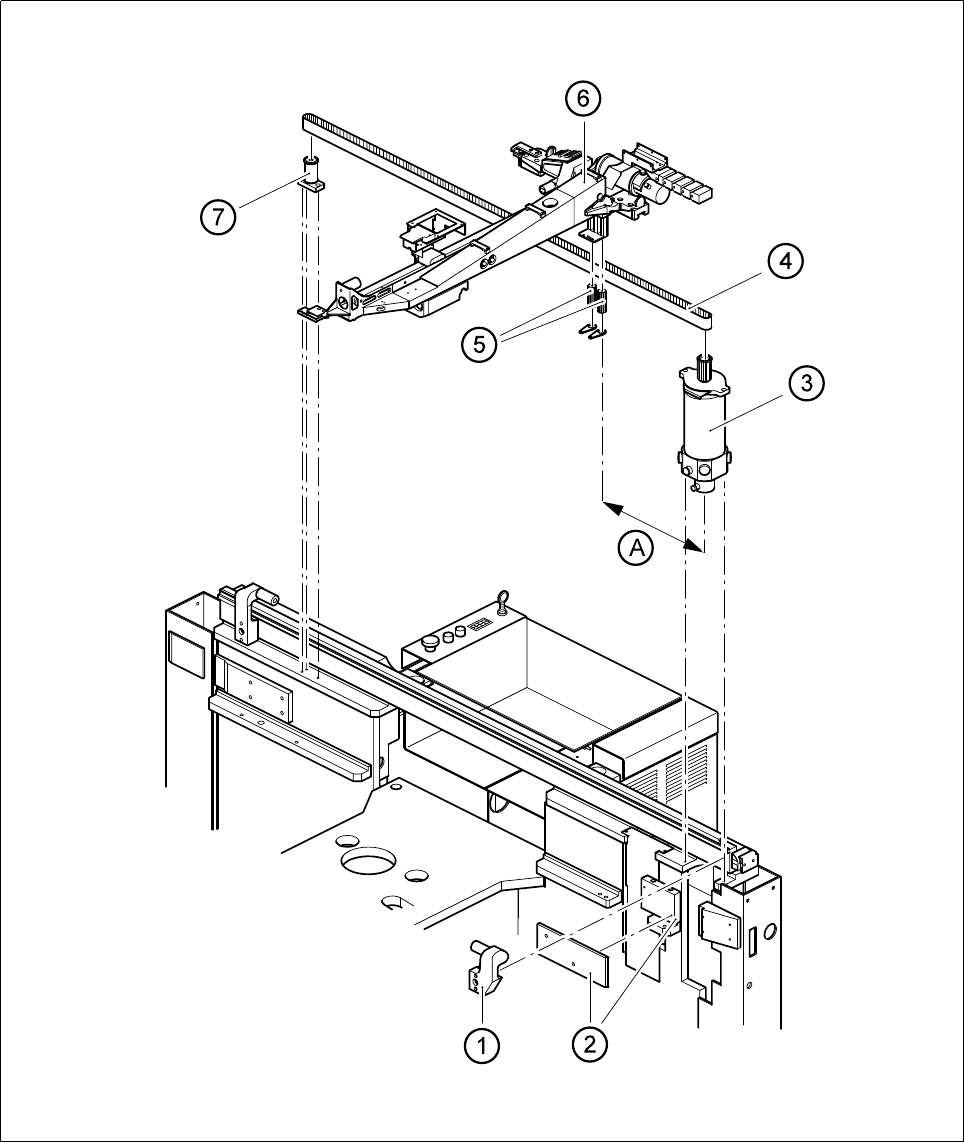 6
7
4
5
3
A
1
2