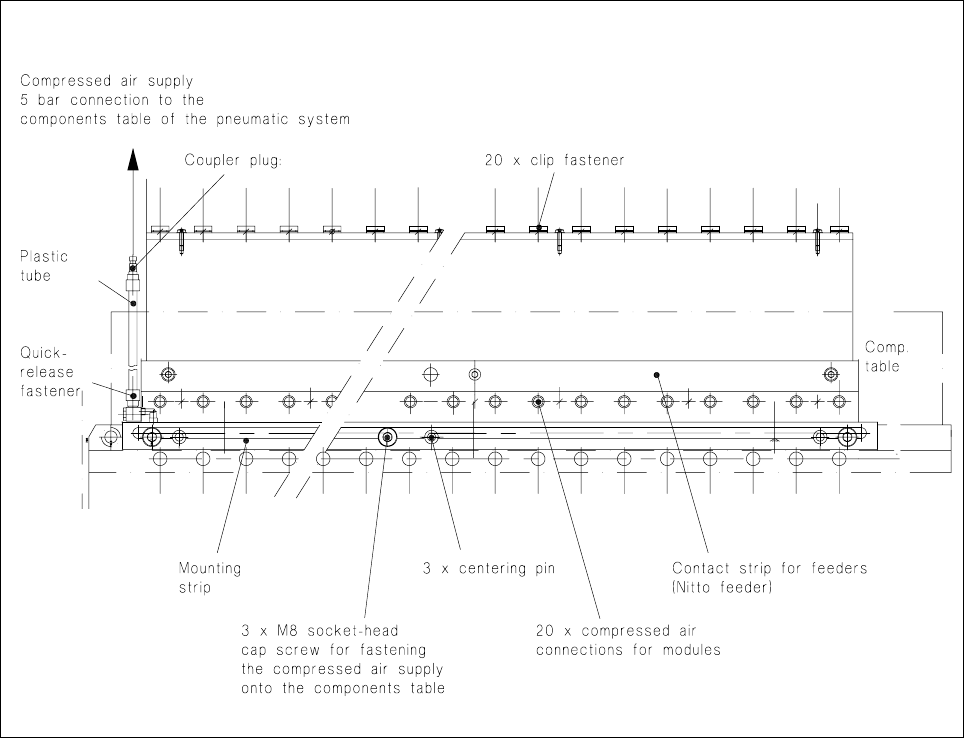 Compressed air supply
5 bar connection to the
components table of the pneumatic system

Coupler plug:

20 x clip fastener

Plastic tube

Quick-release fastener

Comp. table

Mounting strip

3 x centering pin

Contact strip for feeders (Nitto feeder)

3 x M8 socket-head cap screw for fastening the compressed air supply onto the components table

20 x compressed air connections for modules