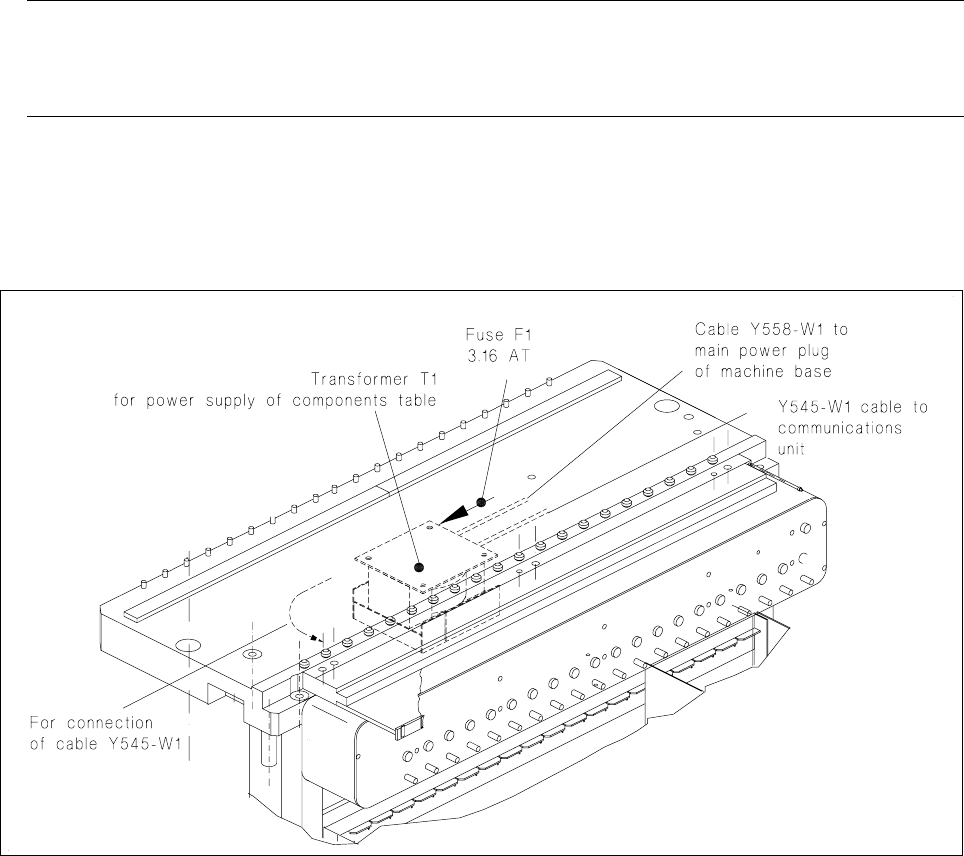 Fuse F1
3.16 AT

Cable Y558-W1 to
main power plug
of machine base

Transformer T1
for power supply of components table

Y545-W1 cable to
communications
unit

For connection
of cable Y545-W1