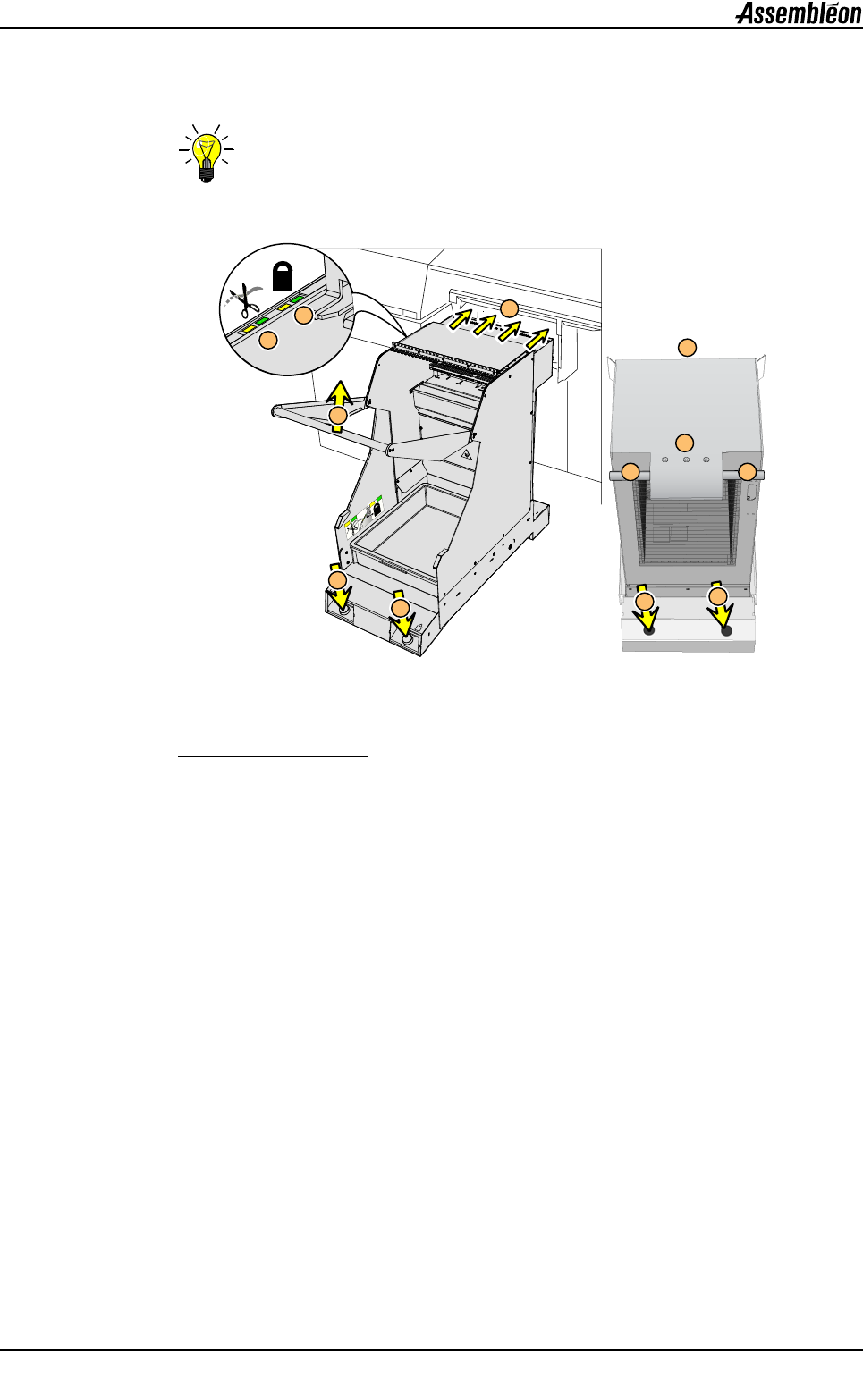 Assembléon