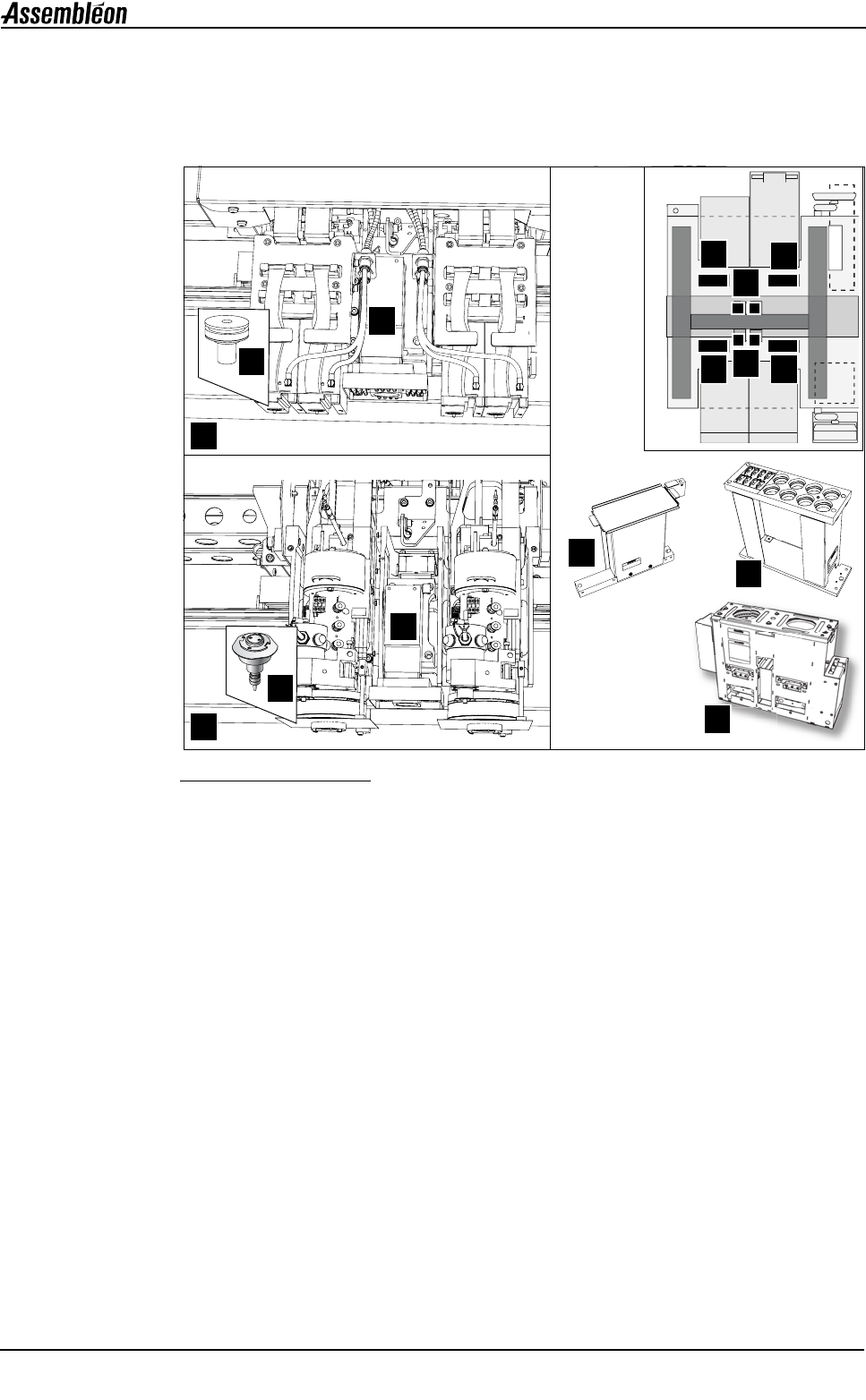 Assembléon