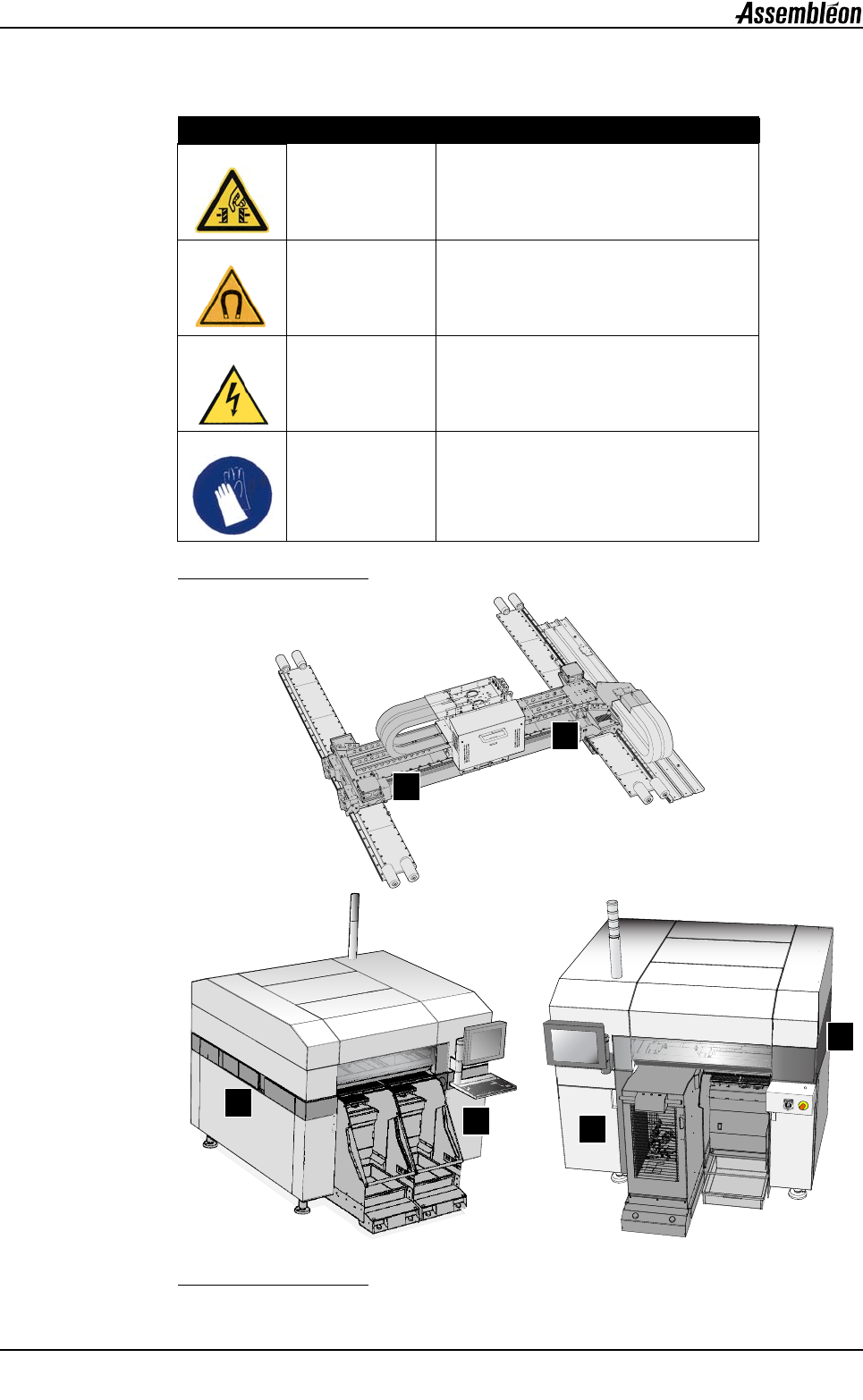 Assembléon