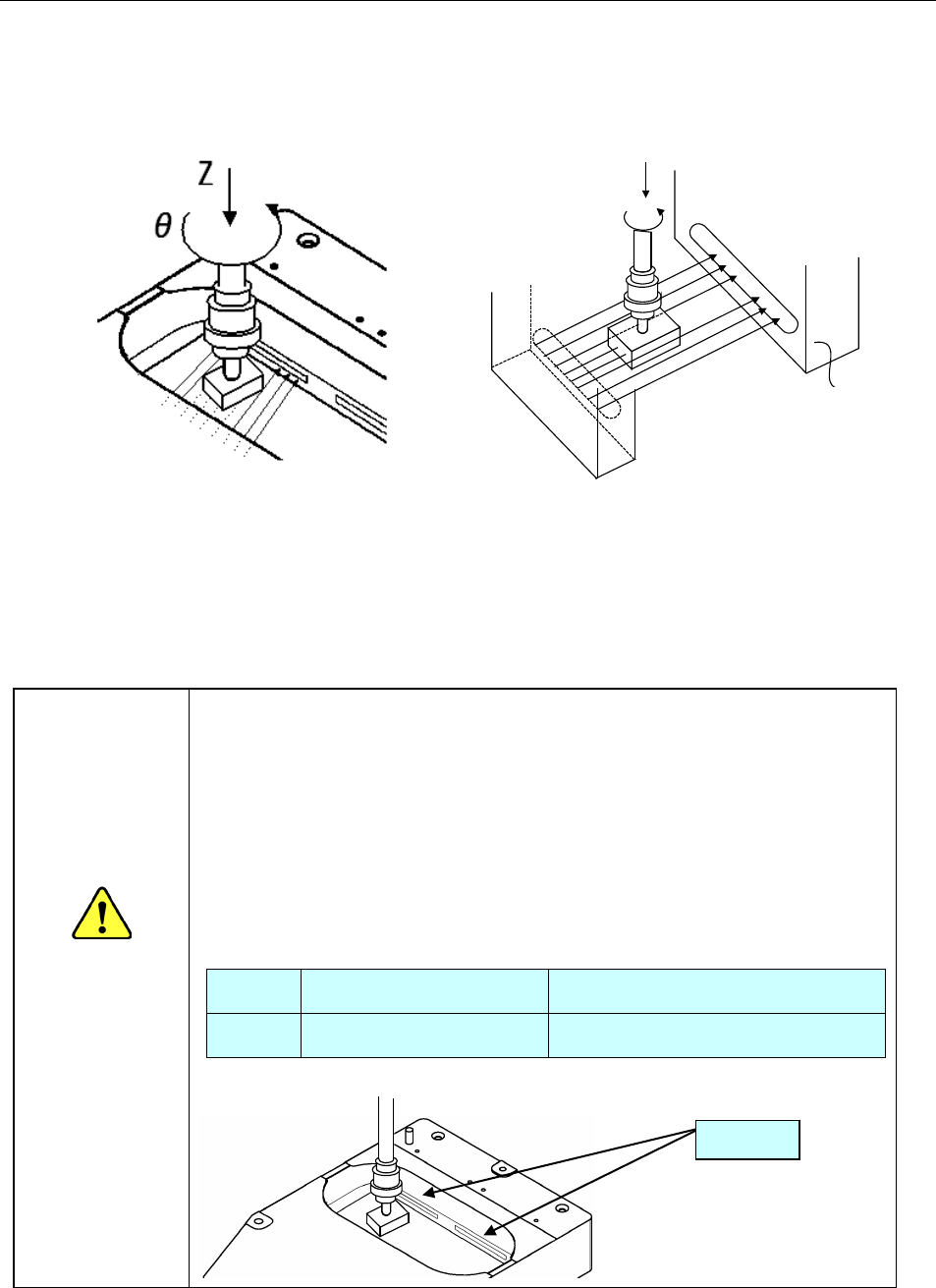 Z

$\theta$