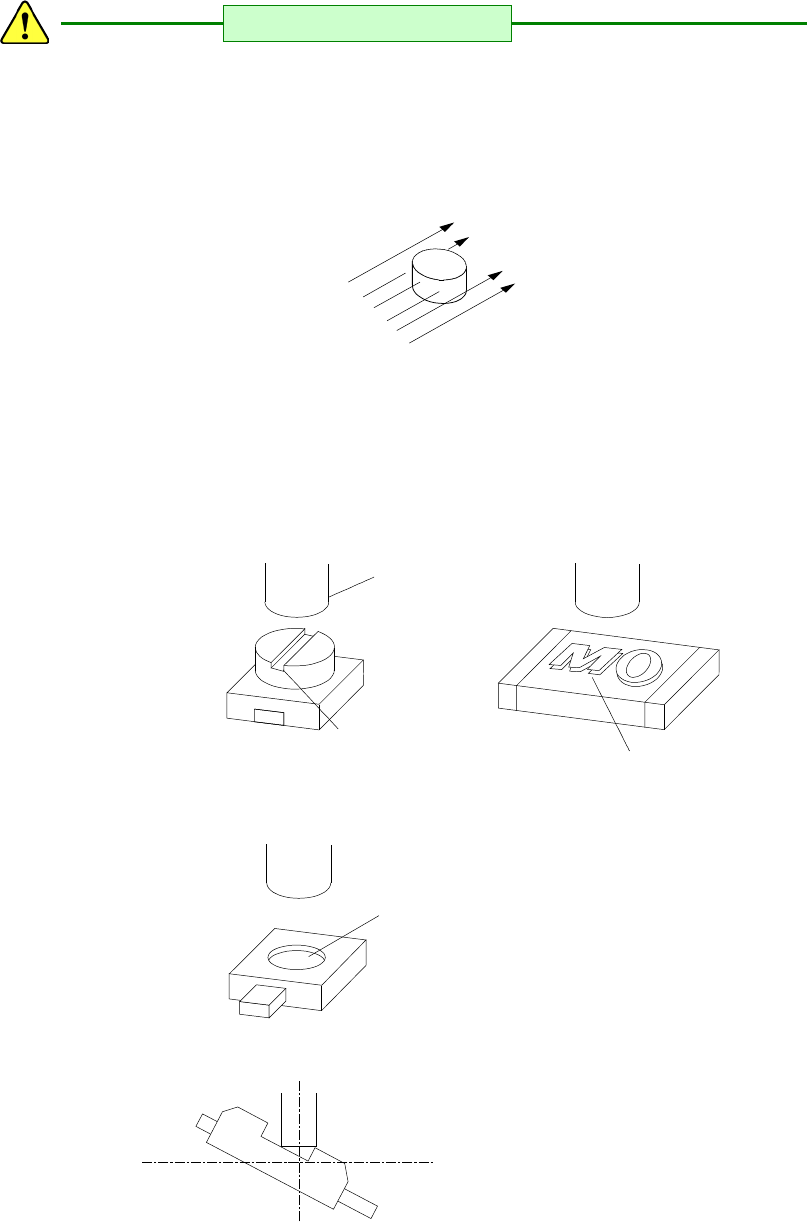 MO