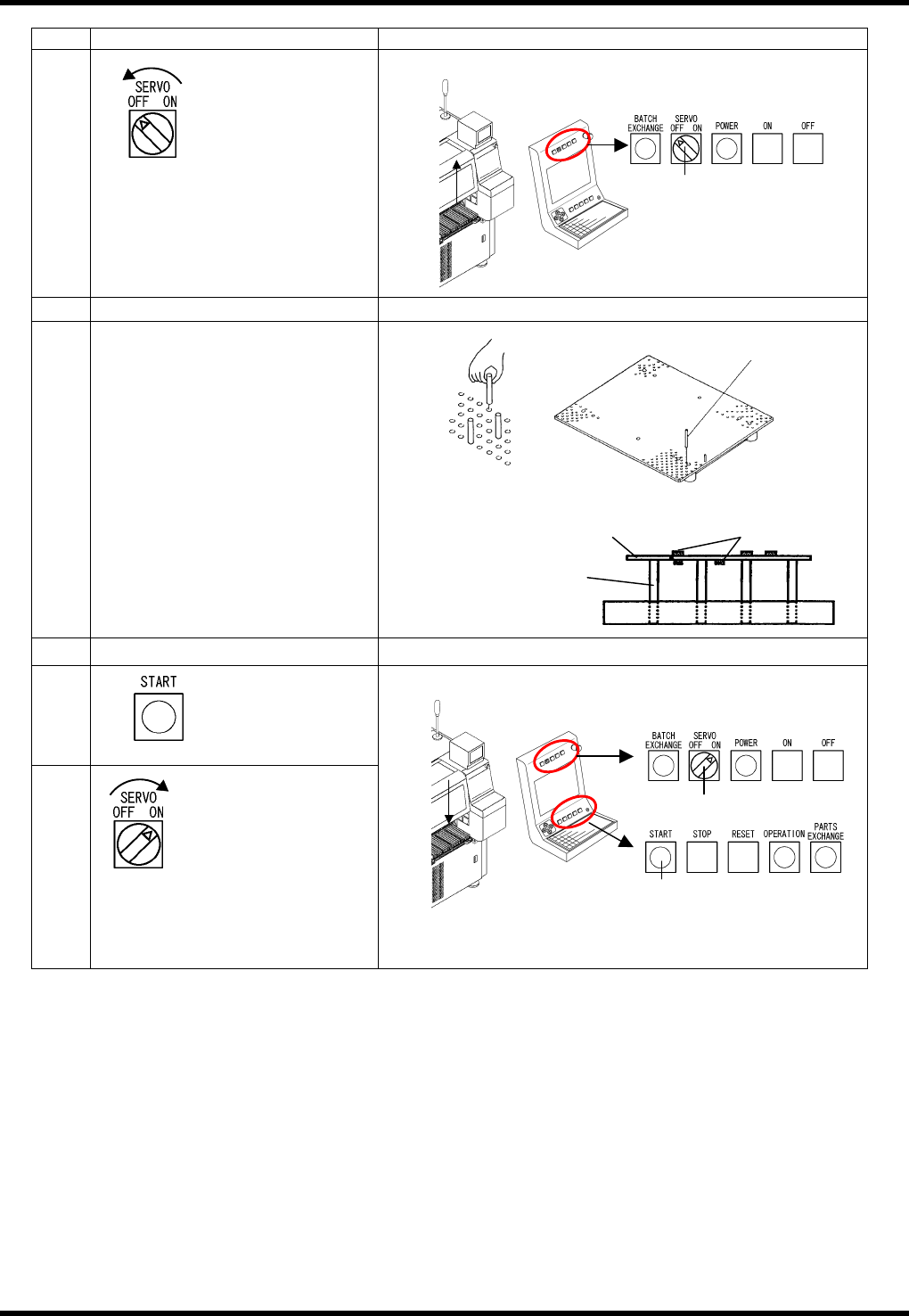 SERVO
OFF ON

BATCH EXCHANGE
SERVO OFF ON
POWER
ON
OFF

START

SERVO
OFF ON

BATCH EXCHANGE
SERVO OFF ON
POWER
ON
OFF

START
STOP
RESET
OPERATION
PARTS EXCHANGE