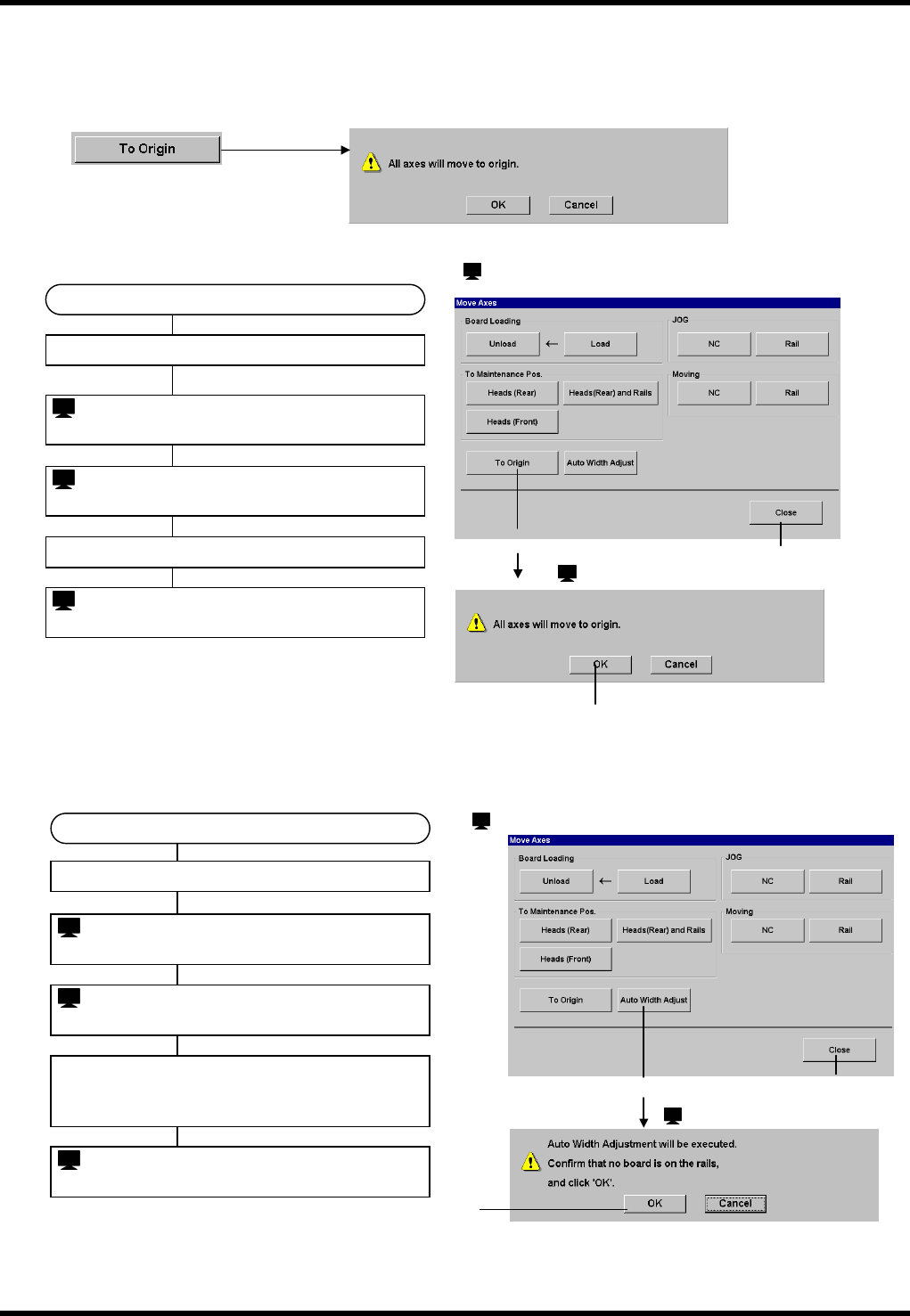 To Origin

All axes will move to origin.

OK Cancel

Move Axes
Board Loading
Unload ← Load
JOG
NC Rail
To Maintenance Pos.
Heads (Rear) Heads(Rear) and Rails
Heads (Front)
Moving
NC Rail
To Origin Auto Width Adjust
Close

All axes will move to origin.

OK Cancel

Move Axes
Board Loading
Unload ← Load
JOG
NC Rail
To Maintenance Pos.
Heads (Rear) Heads(Rear) and Rails
Heads (Front)
Moving
NC Rail
To Origin Auto Width Adjust
Close

Auto Width Adjustment will be executed.
Confirm that no board is on the rails,
and click 'OK'.

OK Cancel