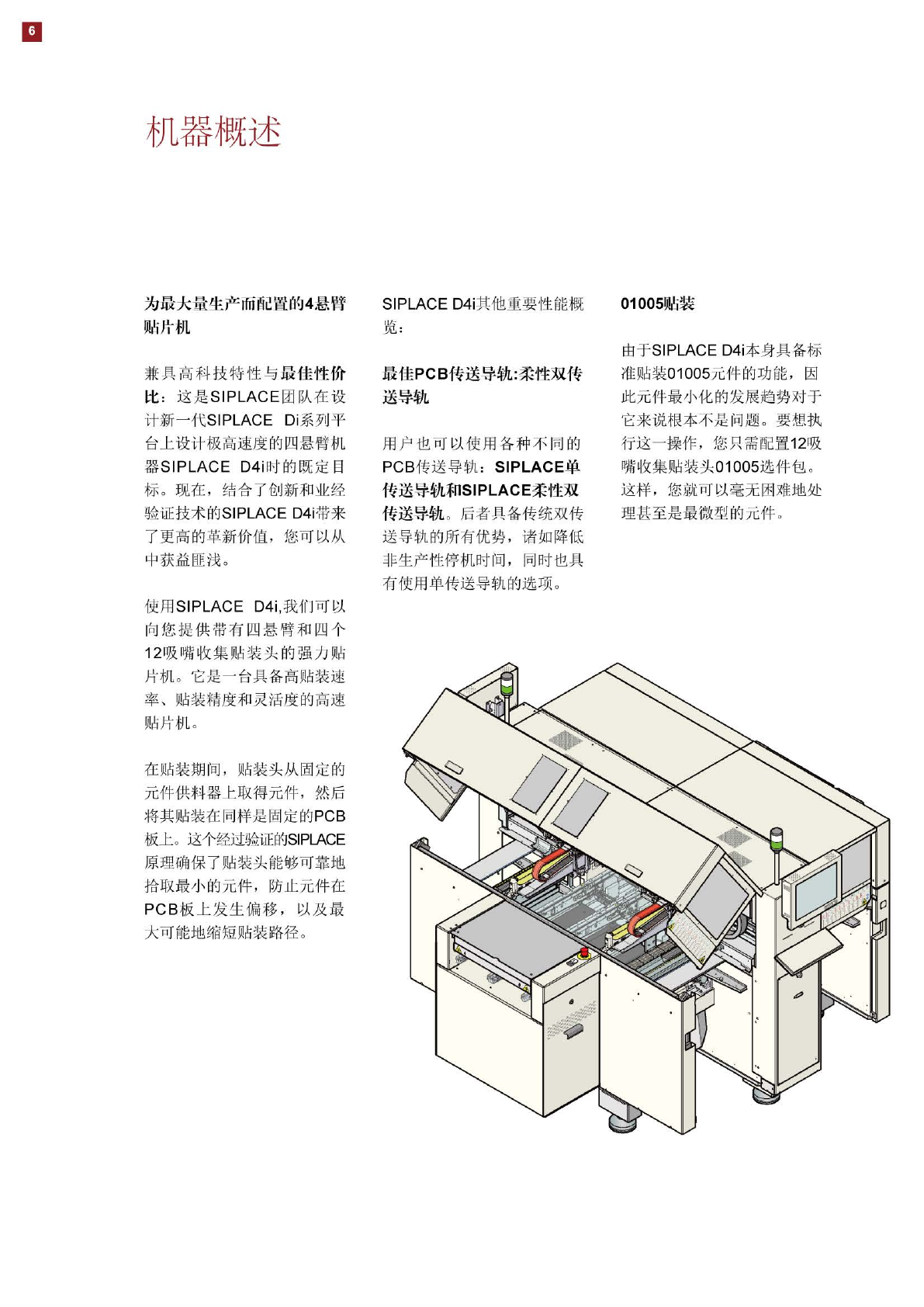 6

机器概述

为最大量生产而配置的4悬臂贴片机

兼具高科技特性与最佳性价比：这是SIPLACE团队在设计新一代SIPLACE Di系列平台上设计极高速度的四悬臂机器SIPLACE D4i时的既定目标。现在，结合了创新和业经验证技术的SIPLACE D4i带来了更高的革新价值，您可以从中获益匪浅。

使用SIPLACE D4i,我们可以向您提供带有四悬臂和四个12吸嘴收集贴装头的强力贴片机。它是一台具备高贴装速率、贴装精度和灵活度的高速贴片机。

在贴装期间，贴装头从固定的元件供料器上取得元件，然后将其贴装在同样是固定的PCB板上。这个经过验证的SIPLACE原理确保了贴装头能够可靠地拾取最小的元件，防止元件在PCB板上发生偏移，以及最大可能地缩短贴装路径。

SIPLACE D4i其他重要性能概览：

最佳PCB传送导轨:柔性双传送导轨

用户也可以使用各种不同的PCB传送导轨：SIPLACE单传送导轨和SIPLACE柔性双传送导轨。后者具备传统双传送导轨的所有优势，诸如降低非生产性停机时间，同时也具有使用单传送导轨的选项。

01005贴装

由于SIPLACE D4i本身具备标准贴装01005元件的功能，因此元件最小化的发展趋势对于它来说根本不是问题。要想执行这一操作，您只需配置12吸嘴收集贴装头01005选件包。这样，您就可以毫无困难地处理甚至是最微型的元件。