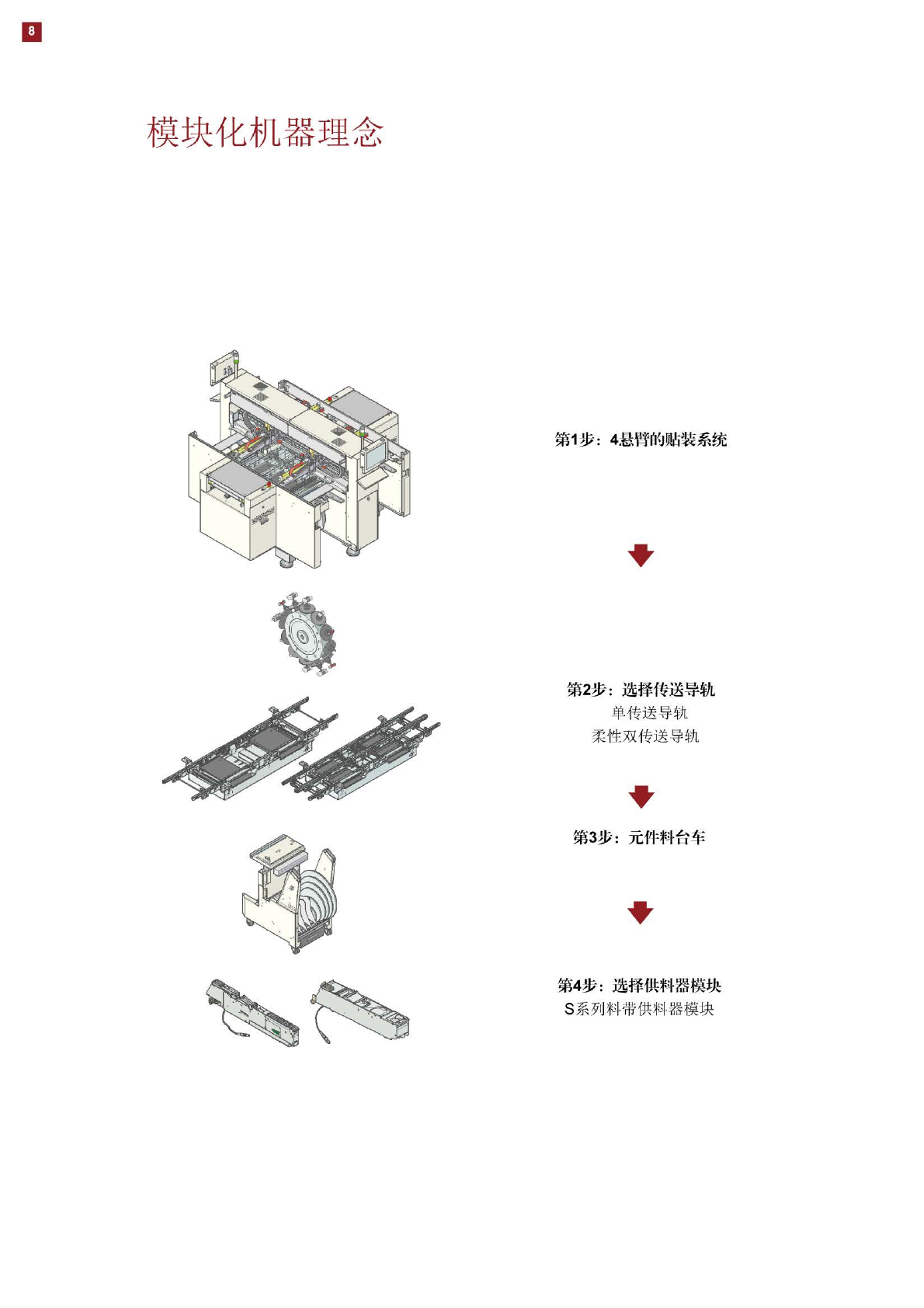 8

模块化机器理念

第1步：4悬臂的贴装系统

第2步：选择传送导轨
单传送导轨
柔性双传送导轨

第3步：元件料台车

第4步：选择供料器模块
S系列料带供料器模块