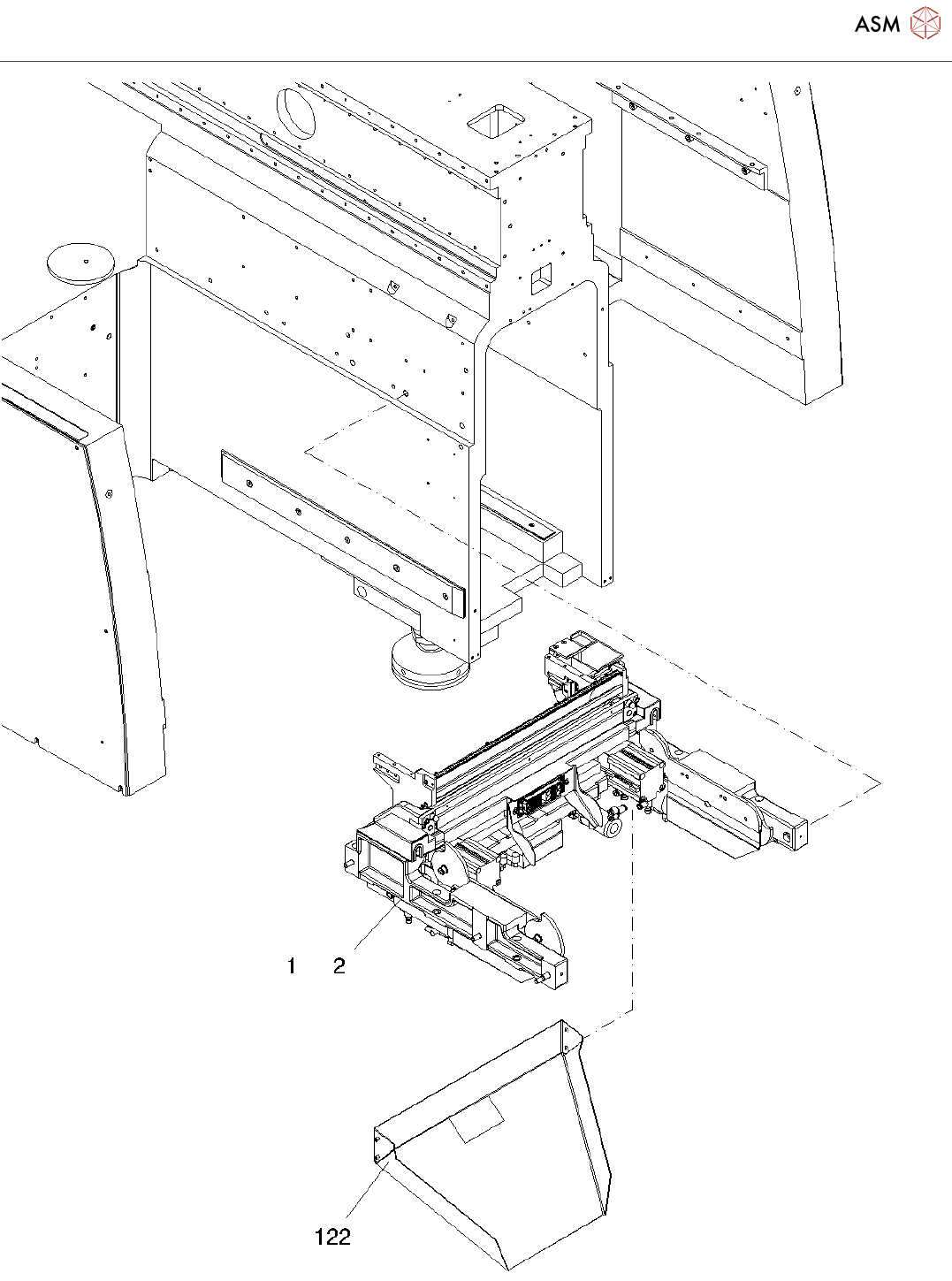 ASM

1 2

122