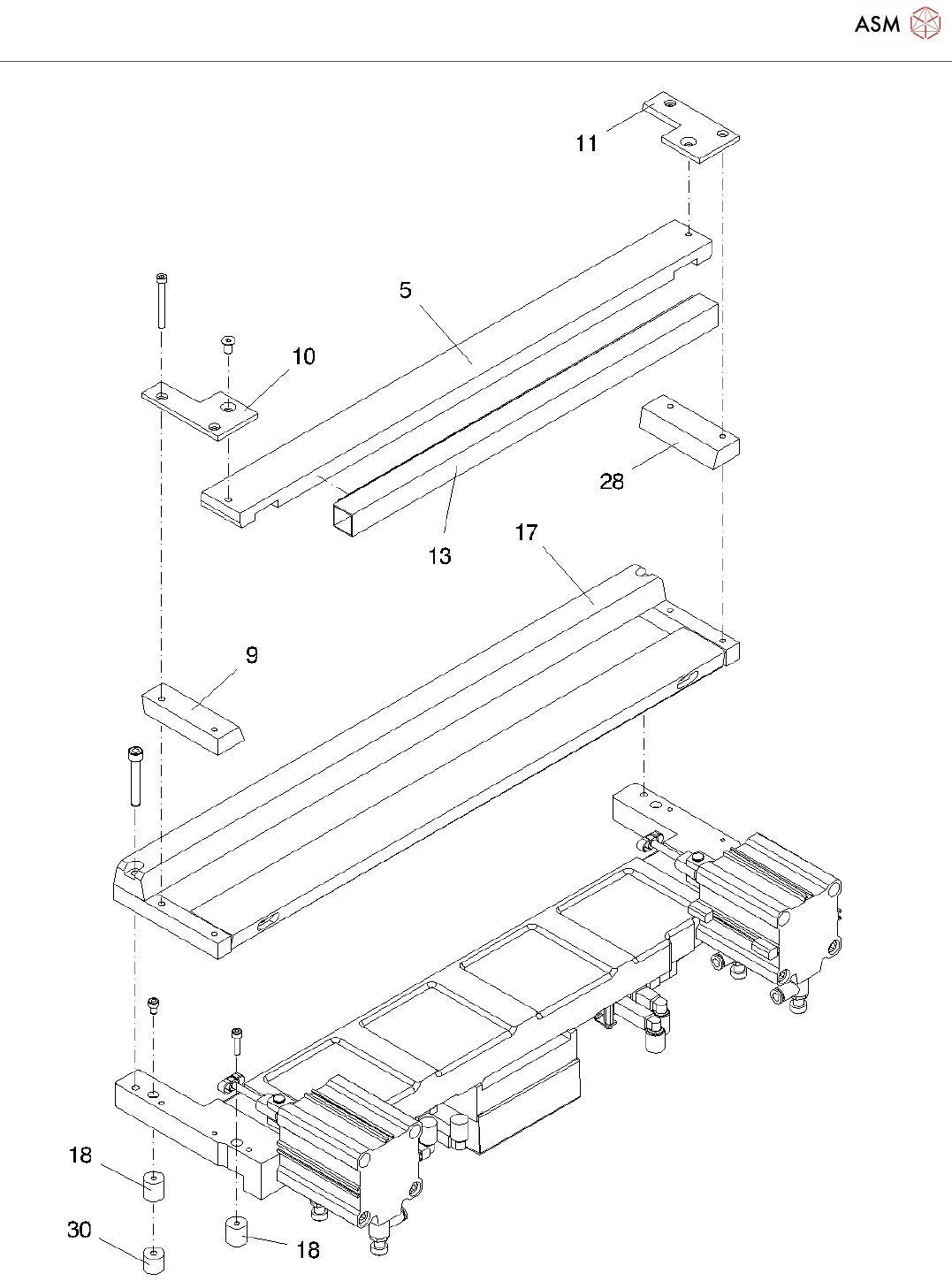 ASM

11

5

10

28

13

17

9

18

30

18