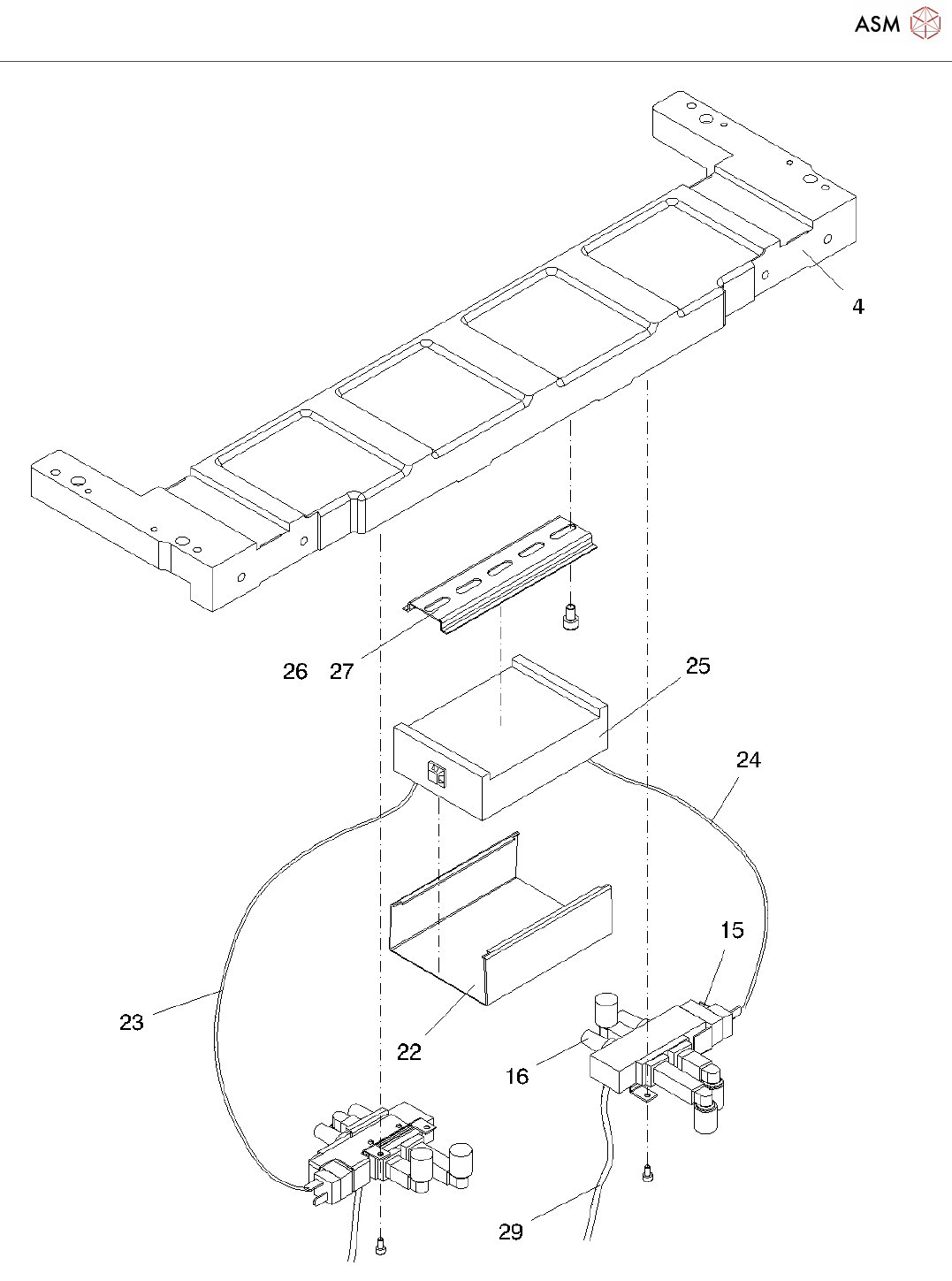 ASM

4

26 27

25

24

15

23

22

16

29