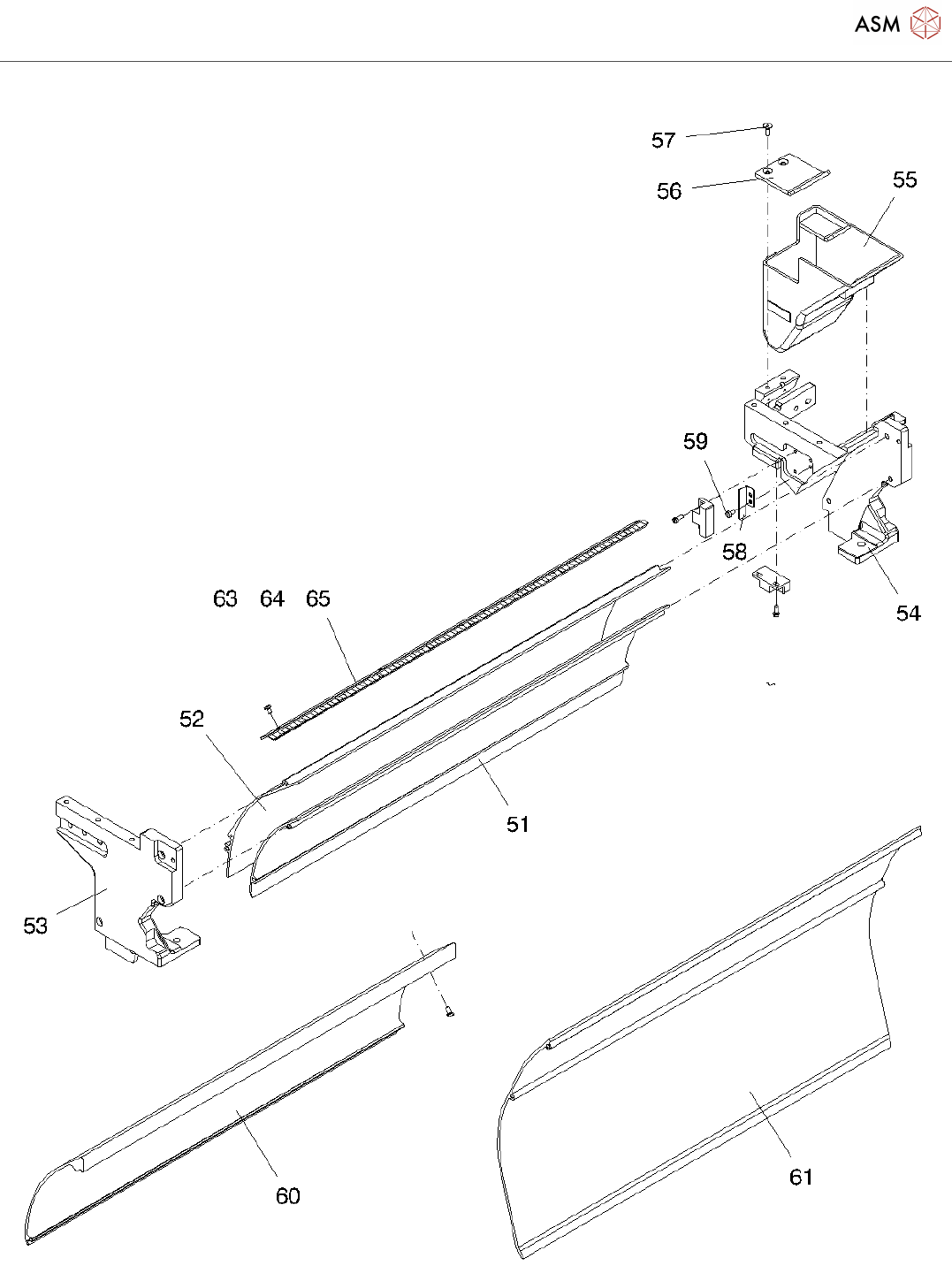 ASM

57
56
55
59
58
54
63 64 65
52
51
53
60
61