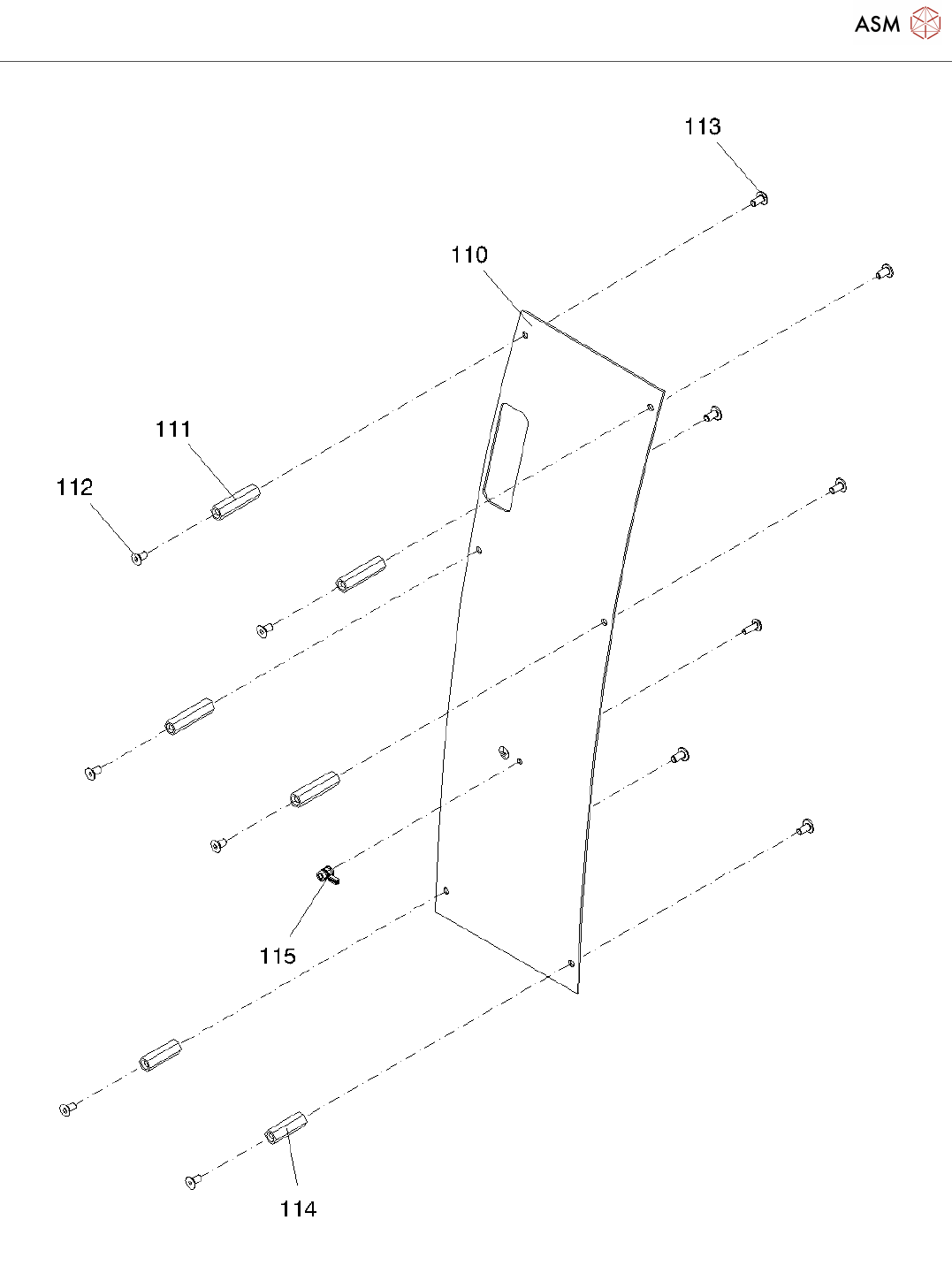 ASM

113

110

111

112

115

114