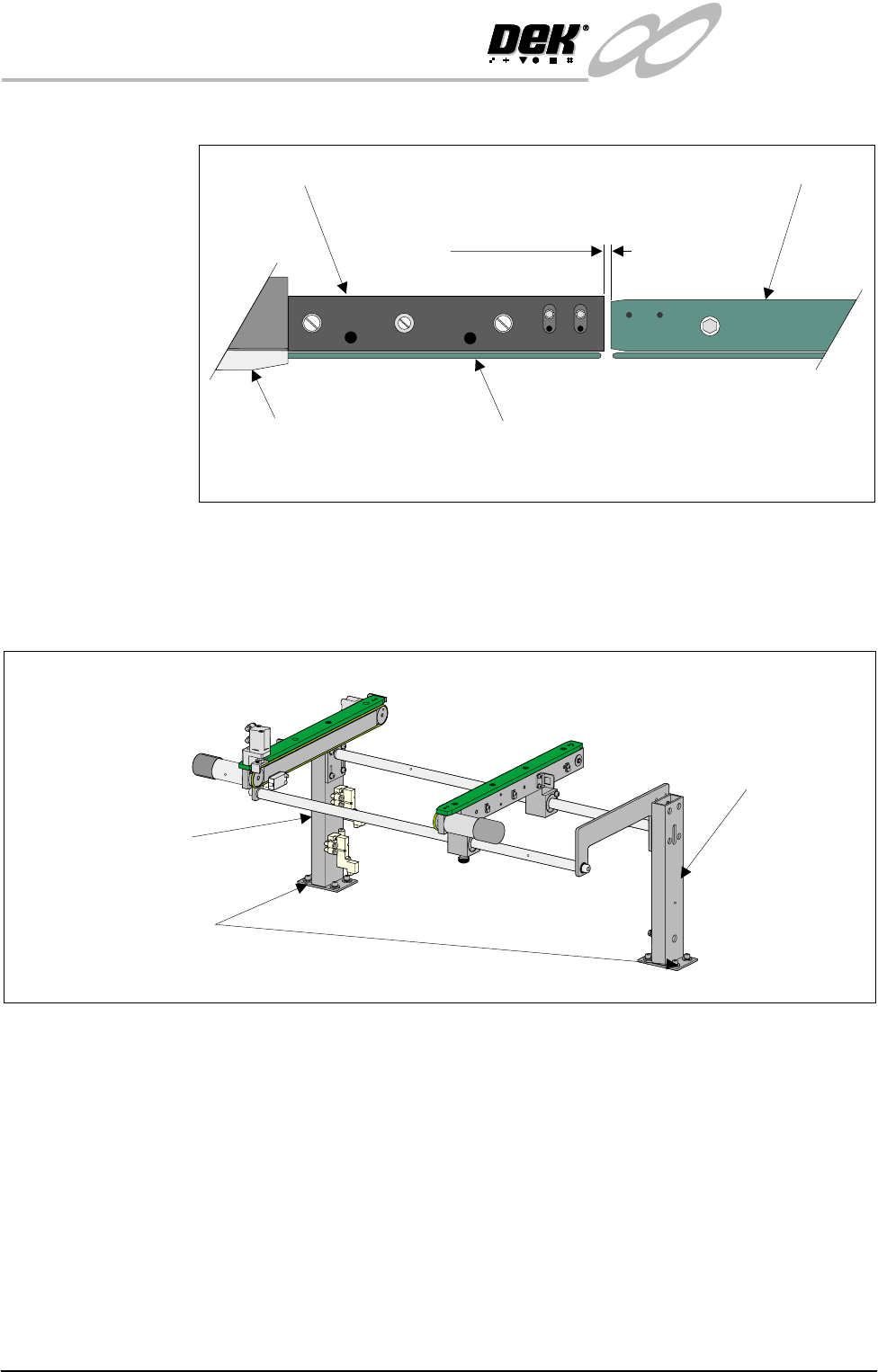 DEK®