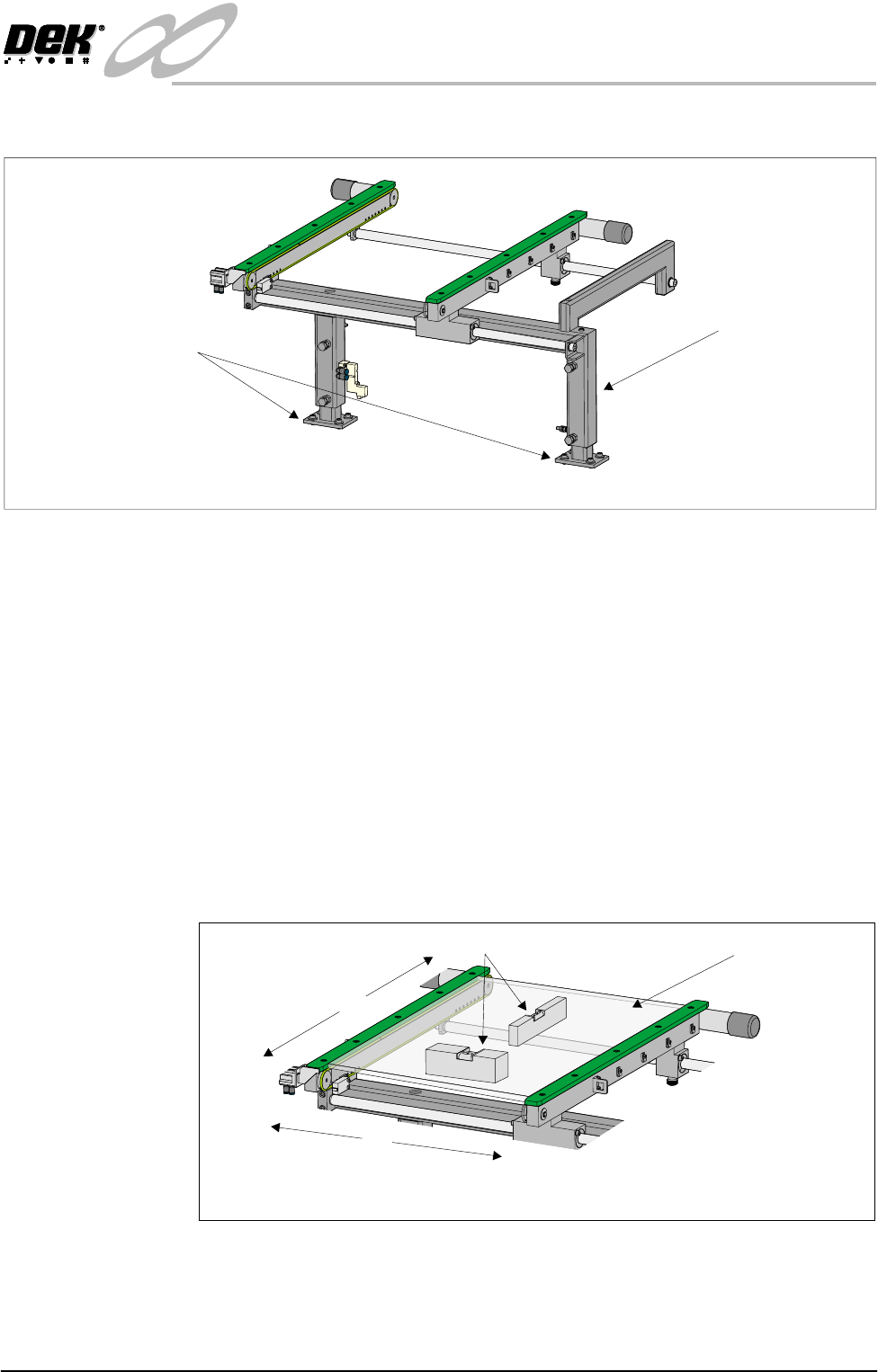 DEK®