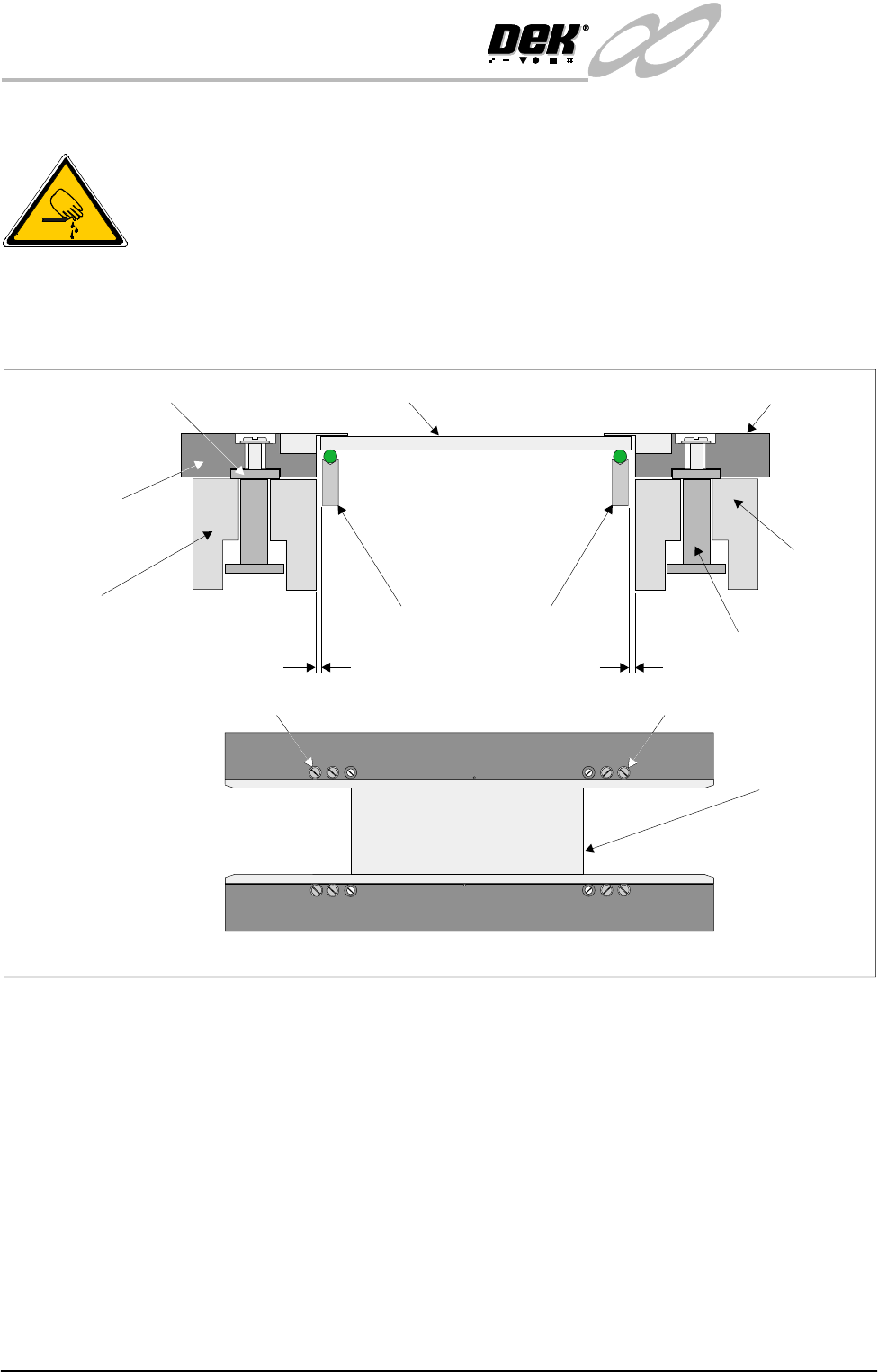 DEK®