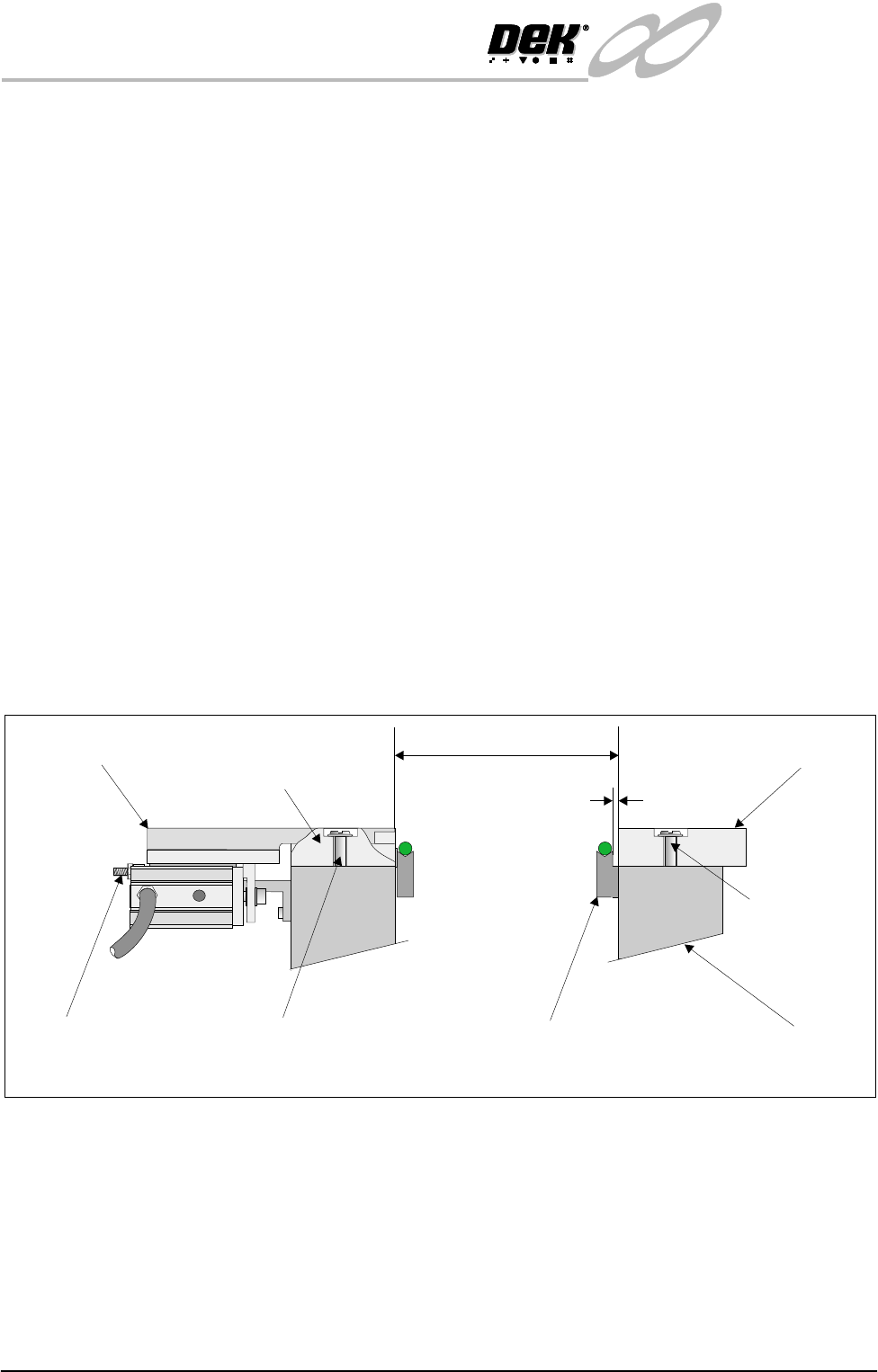 DEK®