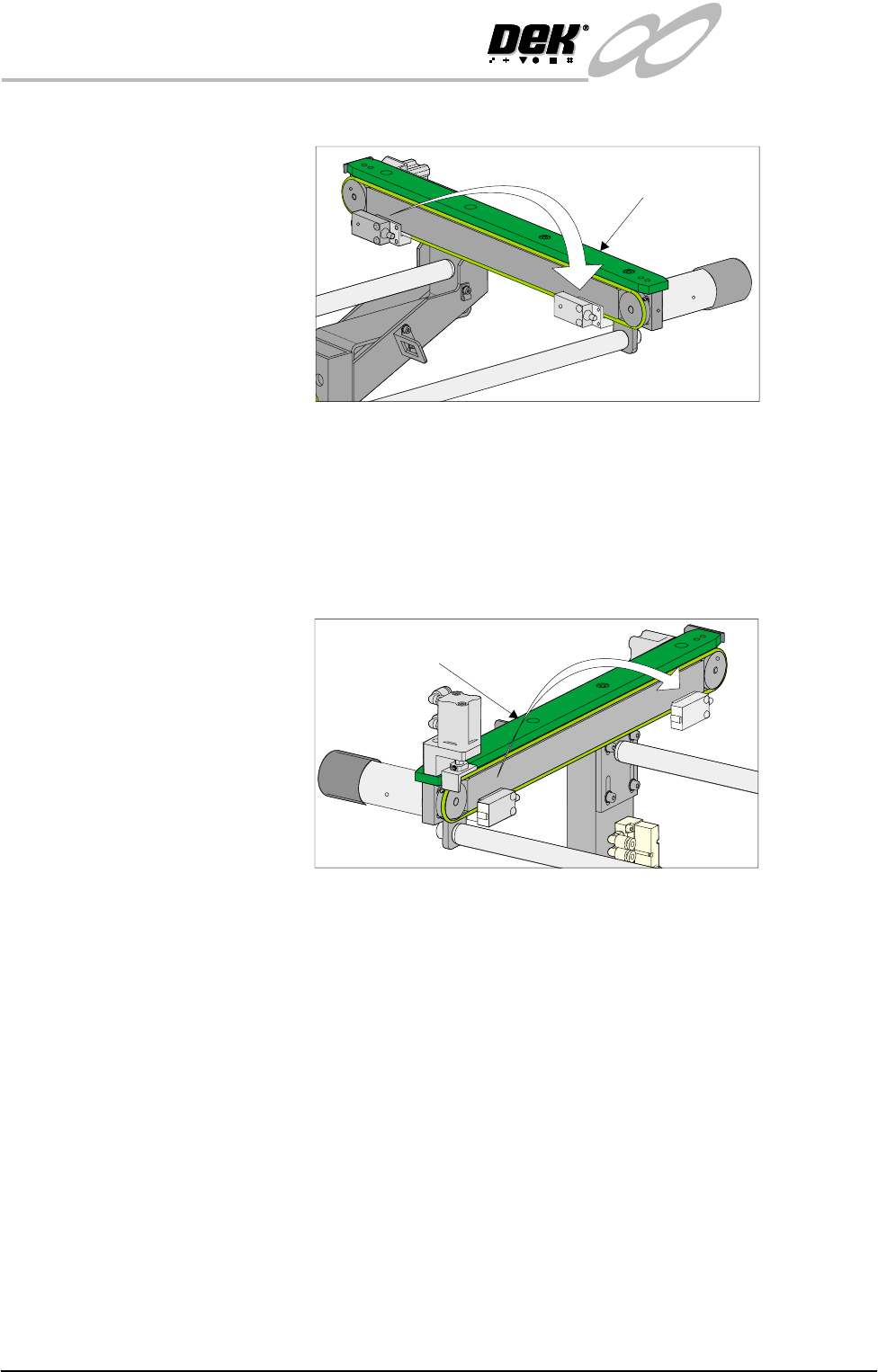 DEK®