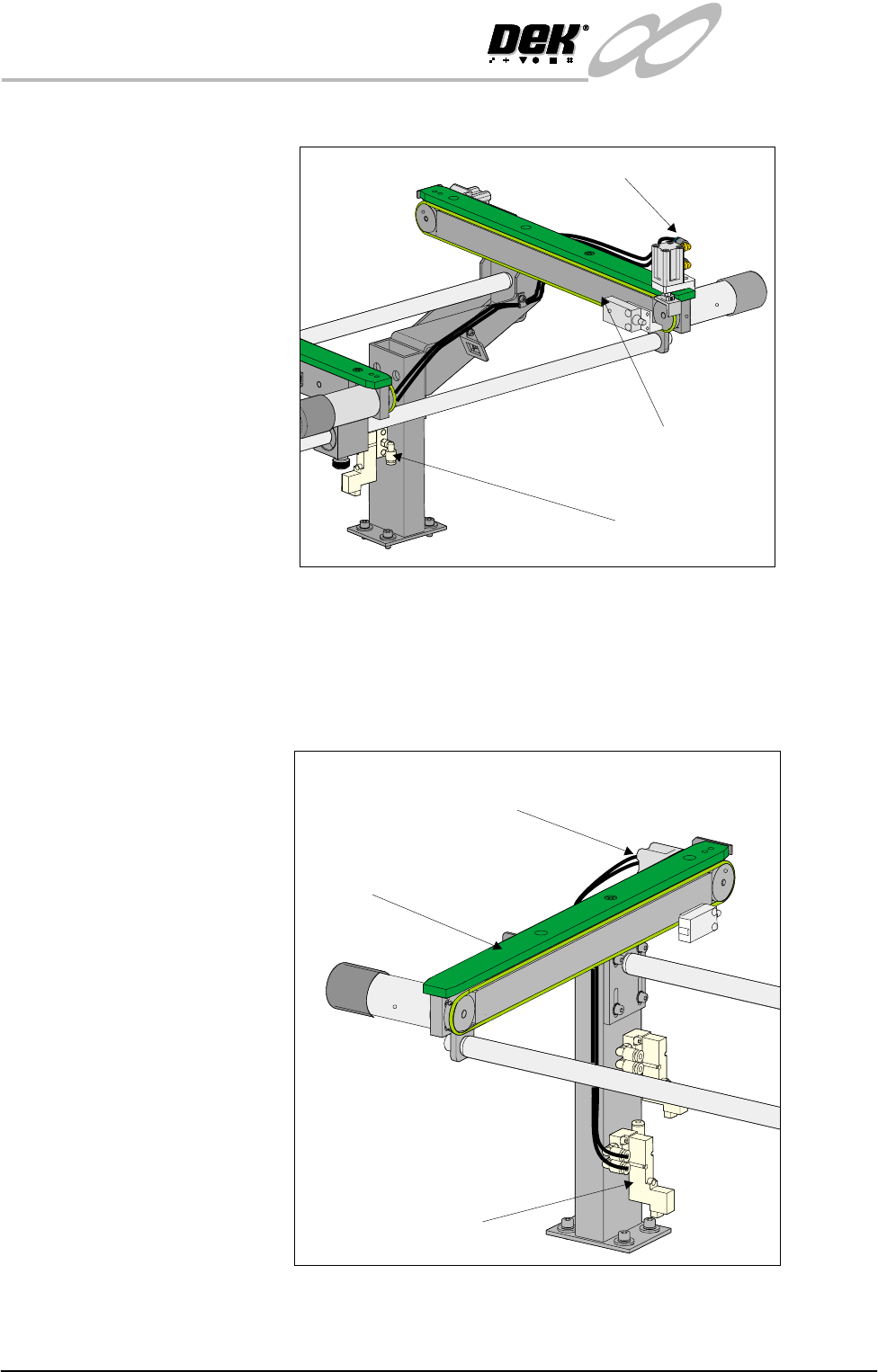 DEK®